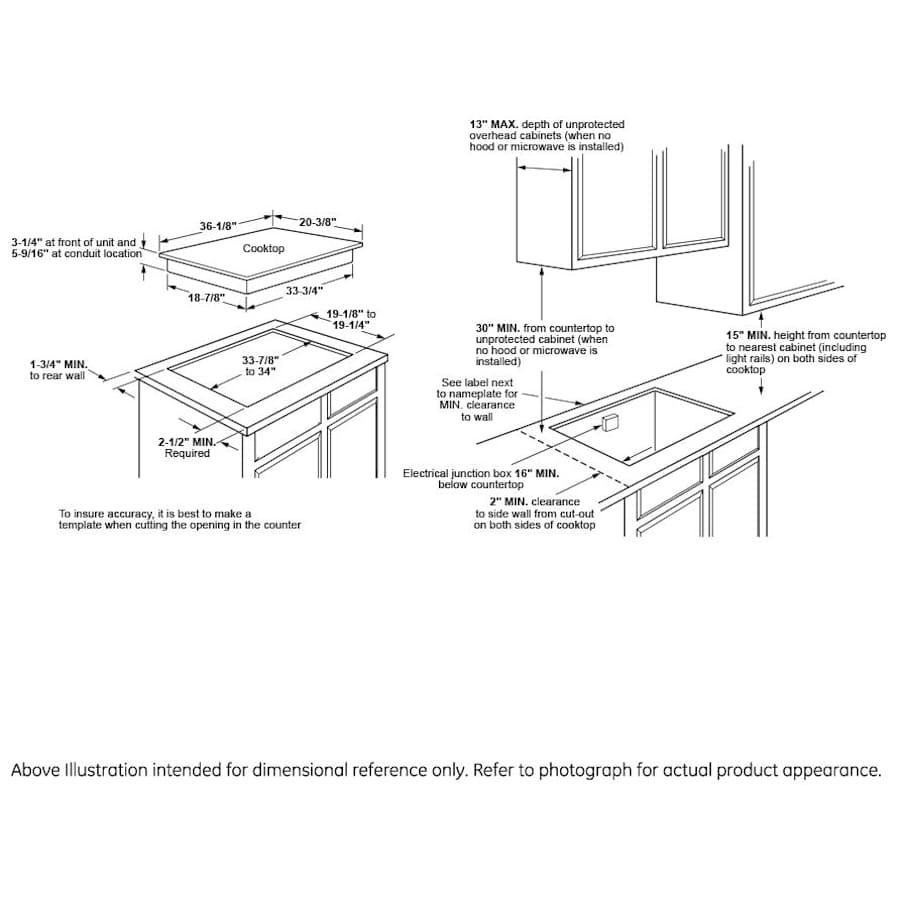 36-1/8"

20-3/8"

3-1/4" at front of unit and 5-9/16" at conduit location

Cooktop

18-7/8"

33-3/4"

19-1/8" to 19-1/4"

1-3/4" MIN. to rear wall

33-7/8" to 34"

2-1/2" MIN. Required

To insure accuracy, it is best to make a template when cutting the opening in the counter

13" MAX. depth of unprotected overhead cabinets (when no hood or microwave is installed)

30" MIN. from countertop to unprotected cabinet (when no hood or microwave is installed)

15" MIN. height from countertop to nearest cabinet (including light rails) on both sides of cooktop

See label next to nameplate for MIN. clearance to wall

Electrical junction box 16" MIN. below countertop

2" MIN. clearance to side wall from cut-out on both sides of cooktop

Above Illustration intended for dimensional reference only. Refer to photograph for actual product appearance.