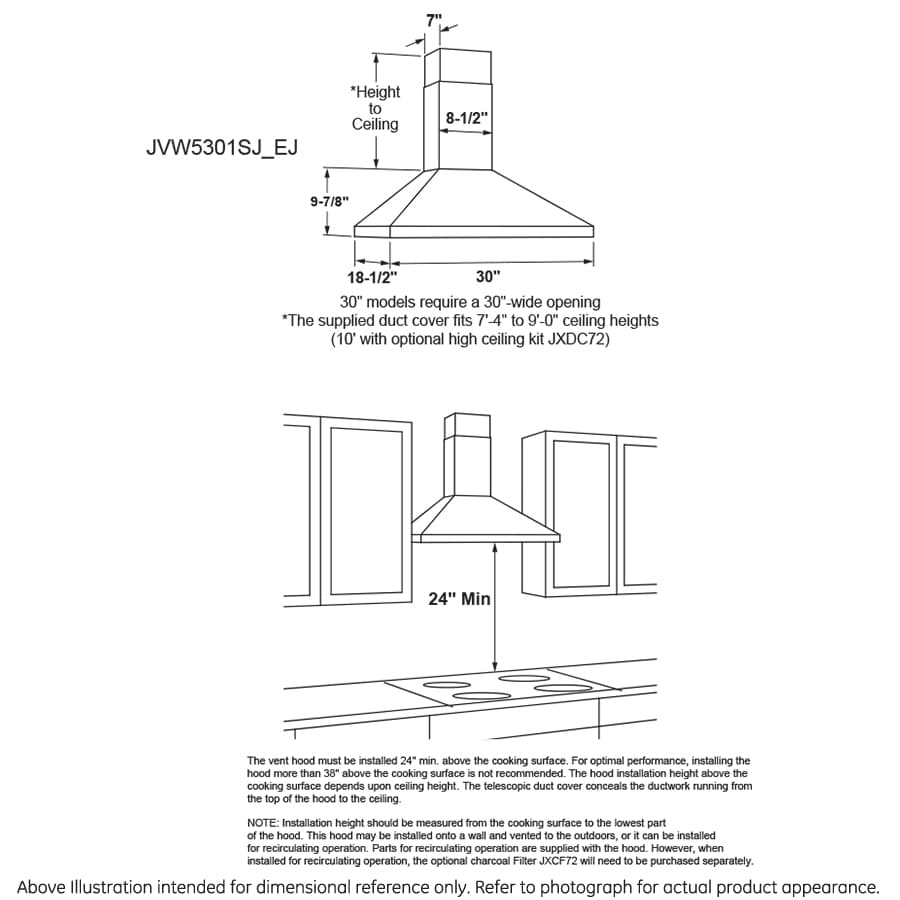 7"

*Height to Ceiling

8-1/2"

JVW5301SJ_EJ

9-7/8"

18-1/2"

30"

30" models require a 30"-wide opening
*The supplied duct cover fits 7'-4" to 9'-0" ceiling heights
(10' with optional high ceiling kit JXDC72)

24" Min

The vent hood must be installed 24" min. above the cooking surface. For optimal performance, installing the hood more than 38" above the cooking surface is not recommended. The hood installation height above the cooking surface depends upon ceiling height. The telescopic duct cover conceals the ductwork running from the top of the hood to the ceiling.

NOTE: Installation height should be measured from the cooking surface to the lowest part of the hood. This hood may be installed onto a wall and vented to the outdoors, or it can be installed for recirculating operation. Parts for recirculating operation are supplied with the hood. However, when installed for recirculating operation, the optional charcoal Filter JXCF72 will need to be purchased separately.

Above Illustration intended for dimensional reference only. Refer to photograph for actual product appearance.