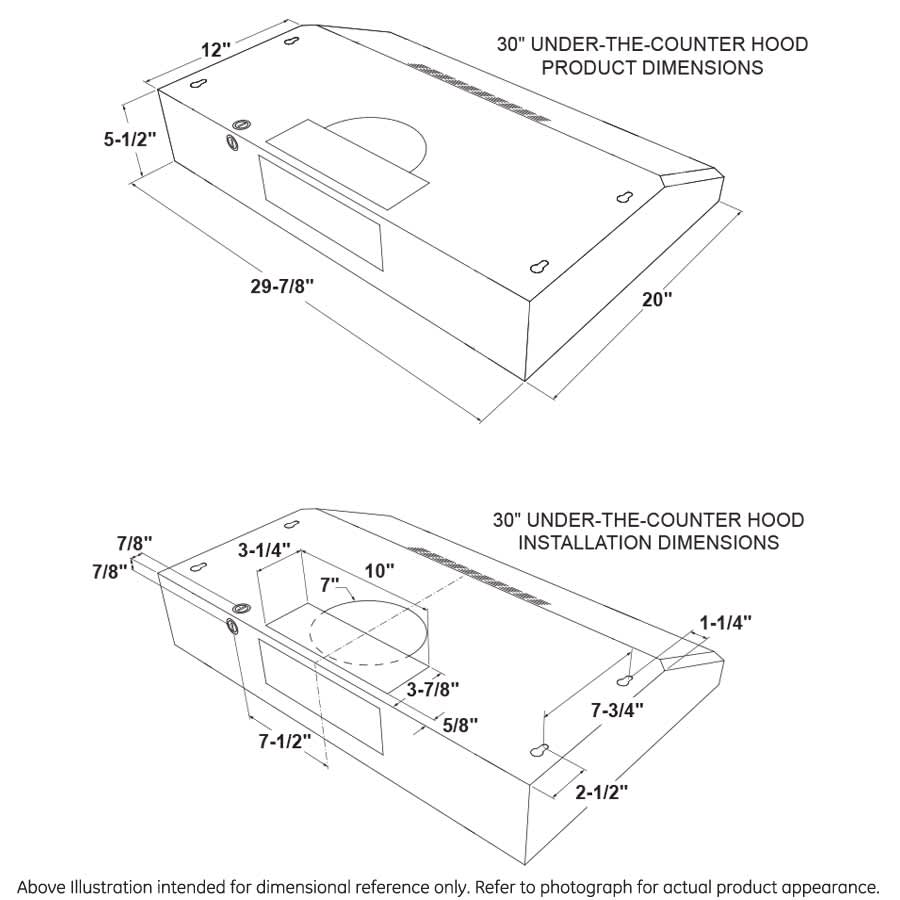 30" UNDER-THE-COUNTER HOOD
PRODUCT DIMENSIONS

12"

5-1/2"

29-7/8"

20"

30" UNDER-THE-COUNTER HOOD
INSTALLATION DIMENSIONS

7/8"
7/8"

3-1/4"

10"

7"

1-1/4"

3-7/8"

5/8"

7-3/4"

7-1/2"

2-1/2"

Above Illustration intended for dimensional reference only. Refer to photograph for actual product appearance.