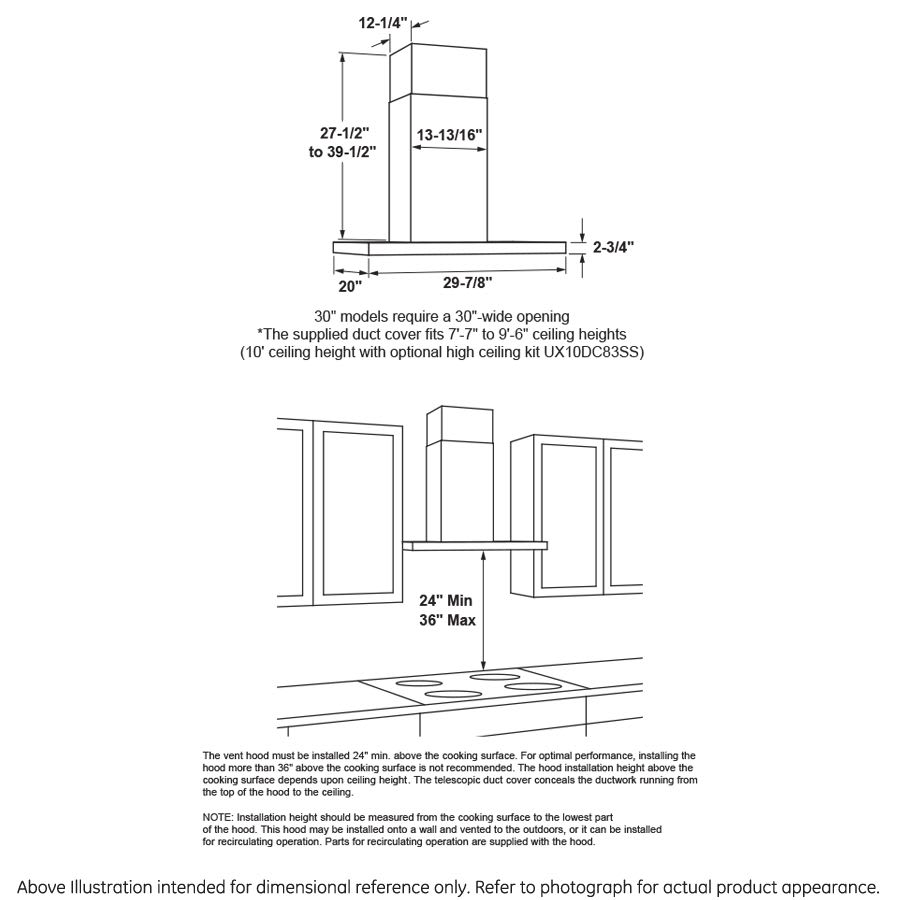 12-1/4"

27-1/2" to 39-1/2"

13-13/16"

2-3/4"

20"

29-7/8"

30" models require a 30"-wide opening
*The supplied duct cover fits 7'-7" to 9'-6" ceiling heights
(10' ceiling height with optional high ceiling kit UX10DC83SS)

24" Min
36" Max

The vent hood must be installed 24" min. above the cooking surface. For optimal performance, installing the hood more than 36" above the cooking surface is not recommended. The hood installation height above the cooking surface depends upon ceiling height. The telescopic duct cover conceals the ductwork running from the top of the hood to the ceiling.

NOTE: Installation height should be measured from the cooking surface to the lowest part of the hood. This hood may be installed onto a wall and vented to the outdoors, or it can be installed for recirculating operation. Parts for recirculating operation are supplied with the hood.

Above Illustration intended for dimensional reference only. Refer to photograph for actual product appearance.