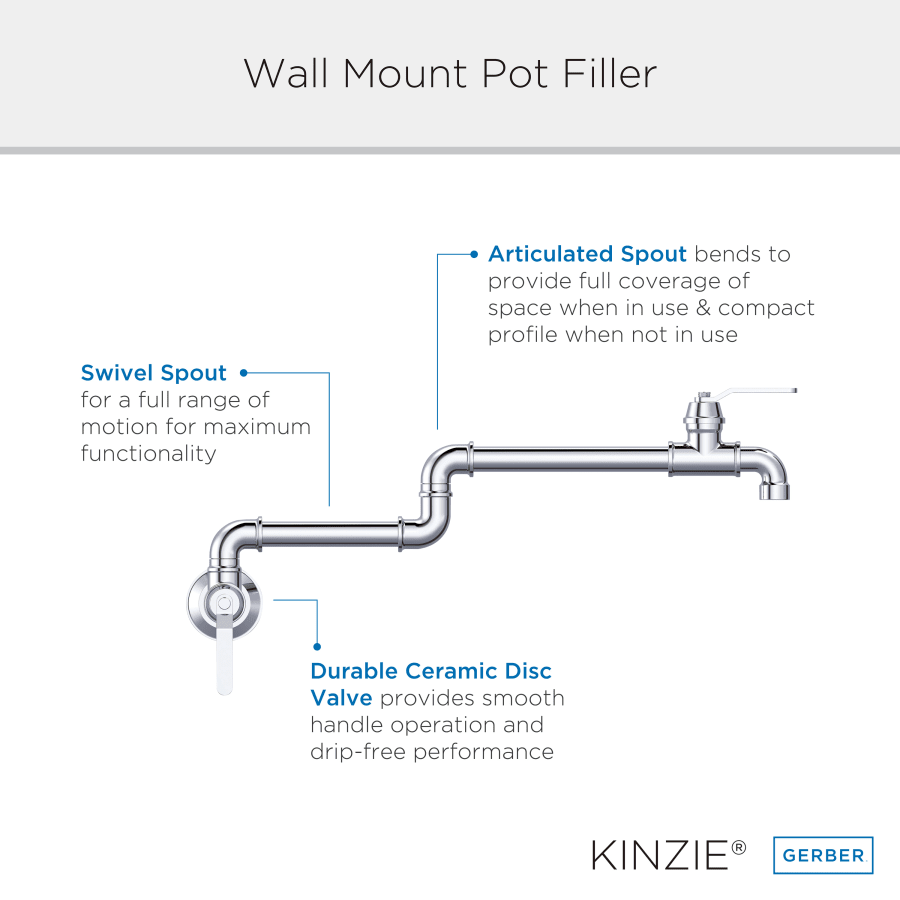 Wall Mount Pot Filler

Articulated Spout bends to provide full coverage of space when in use & compact profile when not in use

Swivel Spout for a full range of motion for maximum functionality

Durable Ceramic Disc Valve provides smooth handle operation and drip-free performance

KINZIE®

GERBER