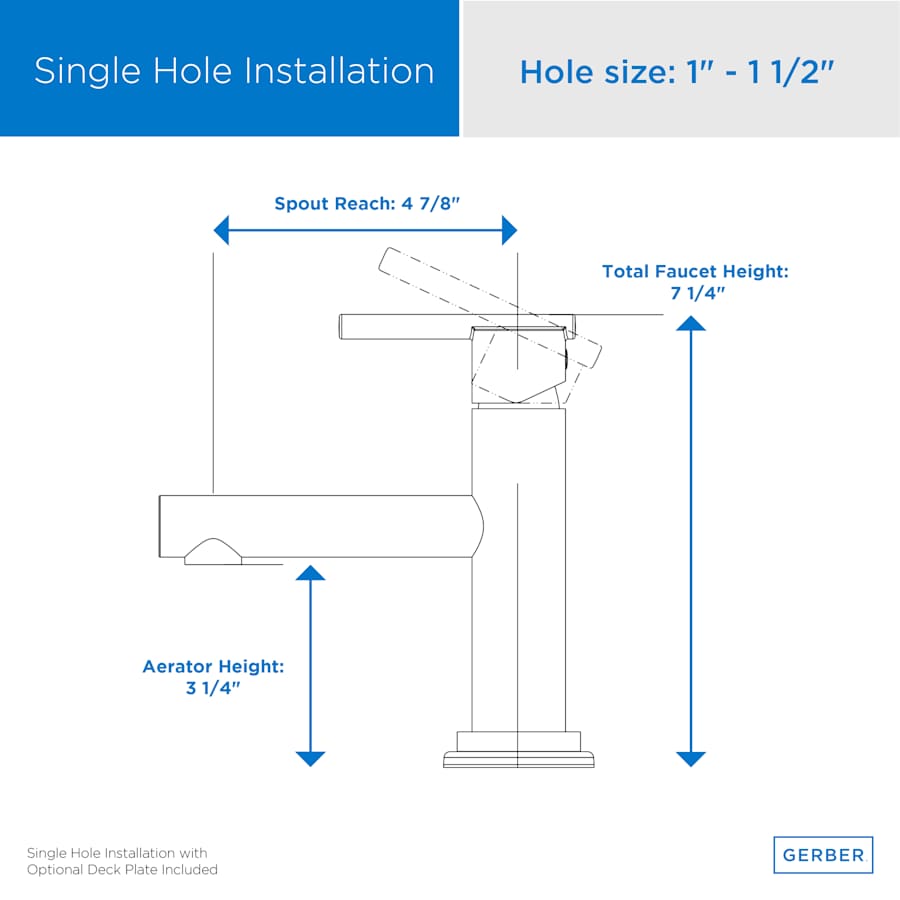 Single Hole Installation

Hole size: 1" - 1 1/2"

Spout Reach: 4 7/8"

Total Faucet Height: 7 1/4"

Aerator Height: 3 1/4"

Single Hole Installation with Optional Deck Plate Included

GERBER