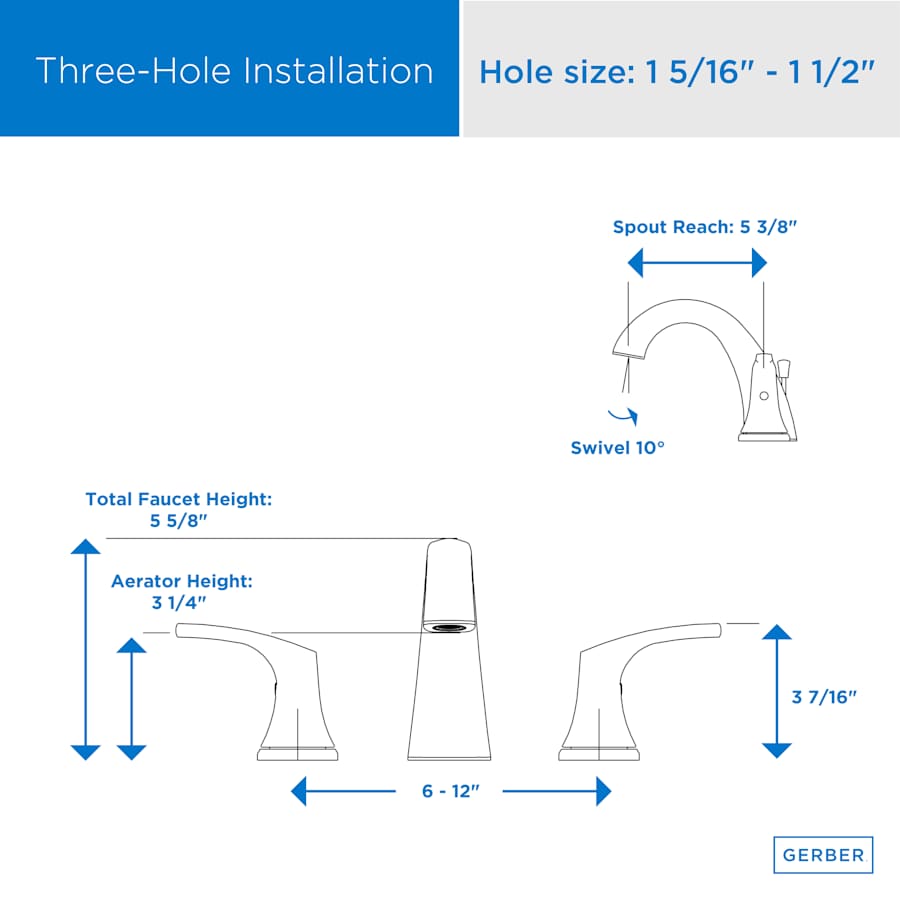 Three-Hole Installation

Hole size: 1 5/16" - 1 1/2"

Spout Reach: 5 3/8"

Swivel 10°

Total Faucet Height: 5 5/8"

Aerator Height: 3 1/4"

3 7/16"

6 - 12"

GERBER