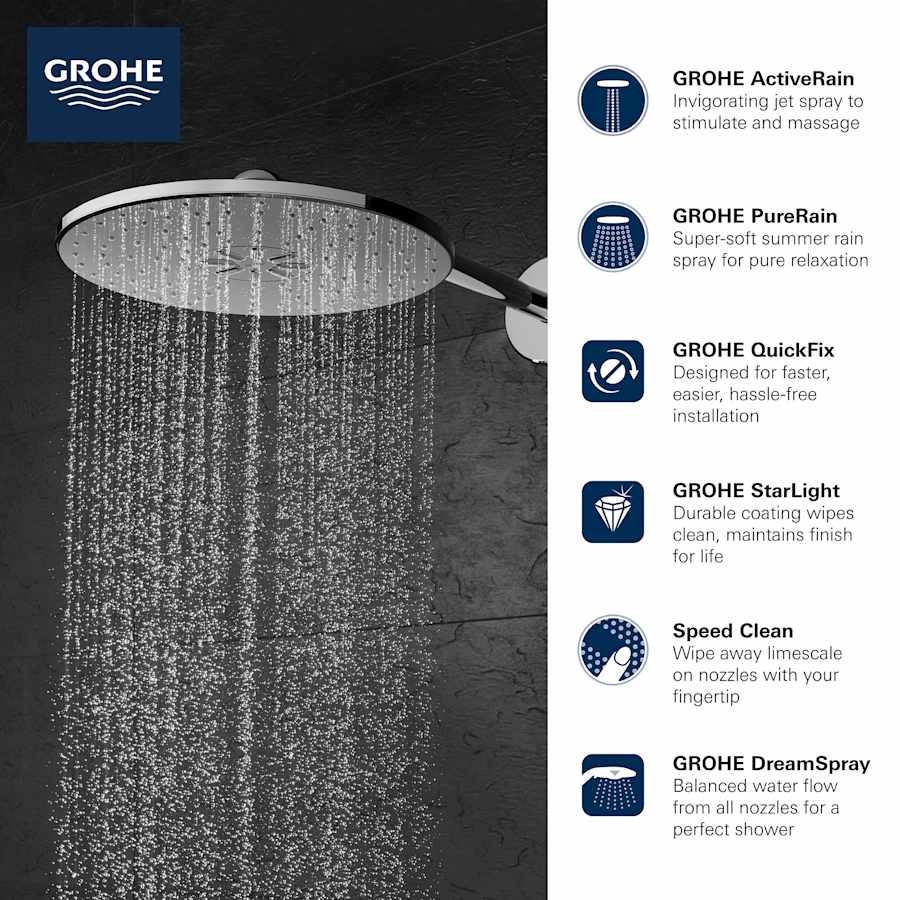 GROHE

GROHE ActiveRain
Invigorating jet spray to stimulate and massage

GROHE PureRain
Super-soft summer rain spray for pure relaxation

GROHE QuickFix
Designed for faster, easier, hassle-free installation

GROHE StarLight
Durable coating wipes clean, maintains finish for life

Speed Clean
Wipe away limescale on nozzles with your fingertip

GROHE DreamSpray
Balanced water flow from all nozzles for a perfect shower