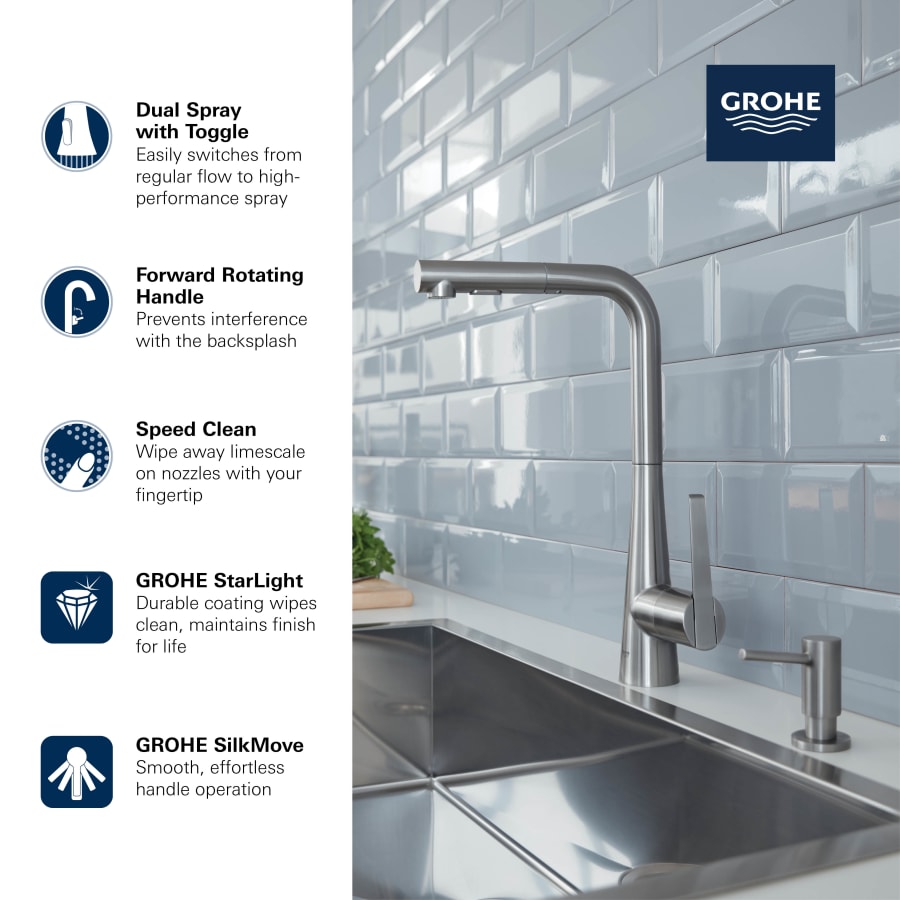 Dual Spray with Toggle
Easily switches from regular flow to high-performance spray

Forward Rotating Handle
Prevents interference with the backsplash

Speed Clean
Wipe away limescale on nozzles with your fingertip

GROHE StarLight
Durable coating wipes clean, maintains finish for life

GROHE SilkMove
Smooth, effortless handle operation

GROHE