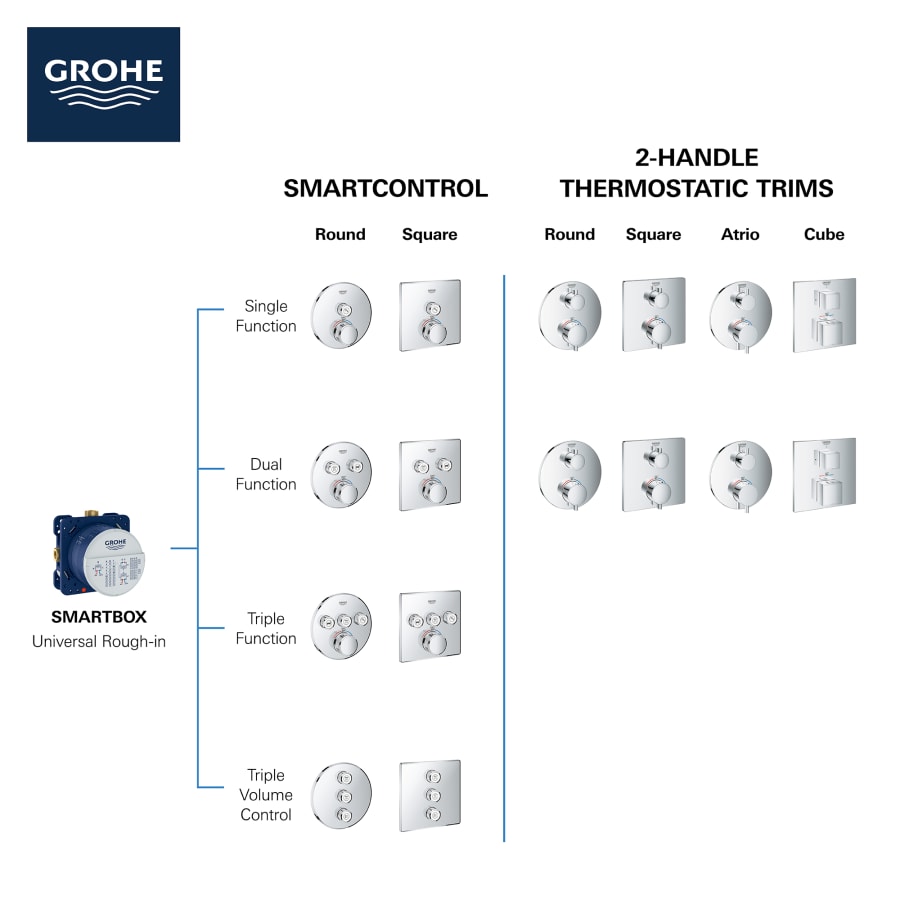 GROHE

SMARTCONTROL

Round Square

2-HANDLE THERMOSTATIC TRIMS

Round Square Atrio Cube

Single Function

Dual Function

Triple Function

Triple Volume Control

GROHE

SMARTBOX
Universal Rough-in