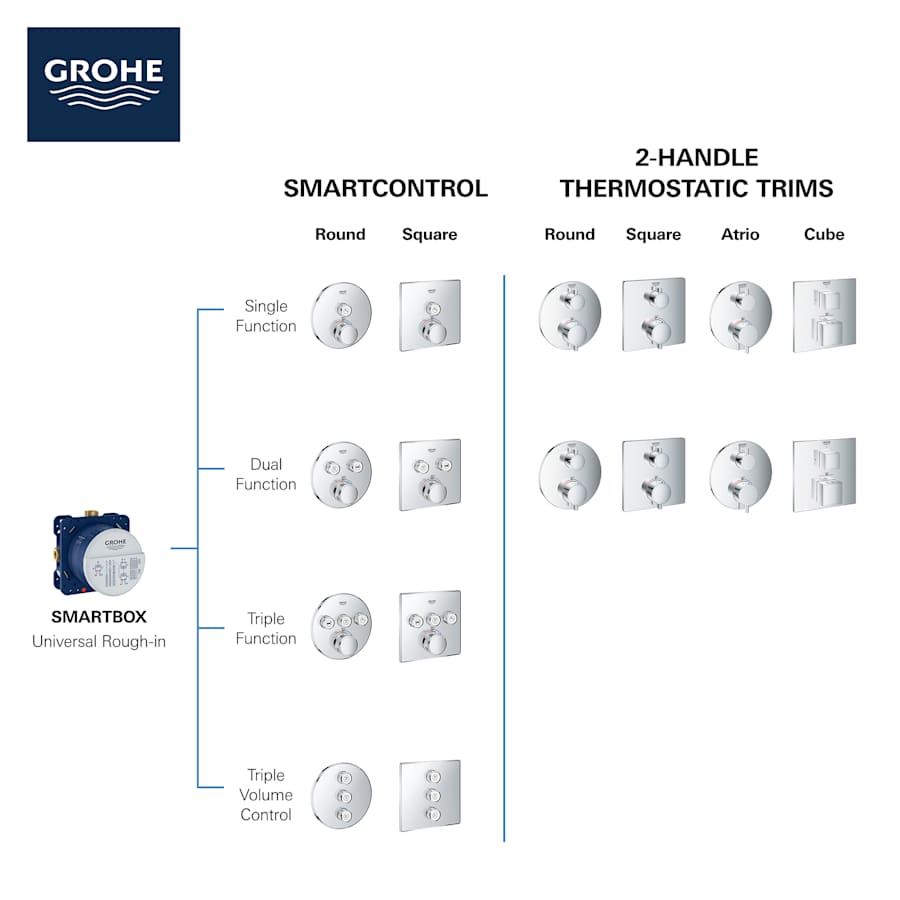 GROHE

SMARTCONTROL

Round Square

2-HANDLE THERMOSTATIC TRIMS

Round Square Atrio Cube

Single Function

Dual Function

Triple Function

Triple Volume Control

GROHE

SMARTBOX
Universal Rough-in