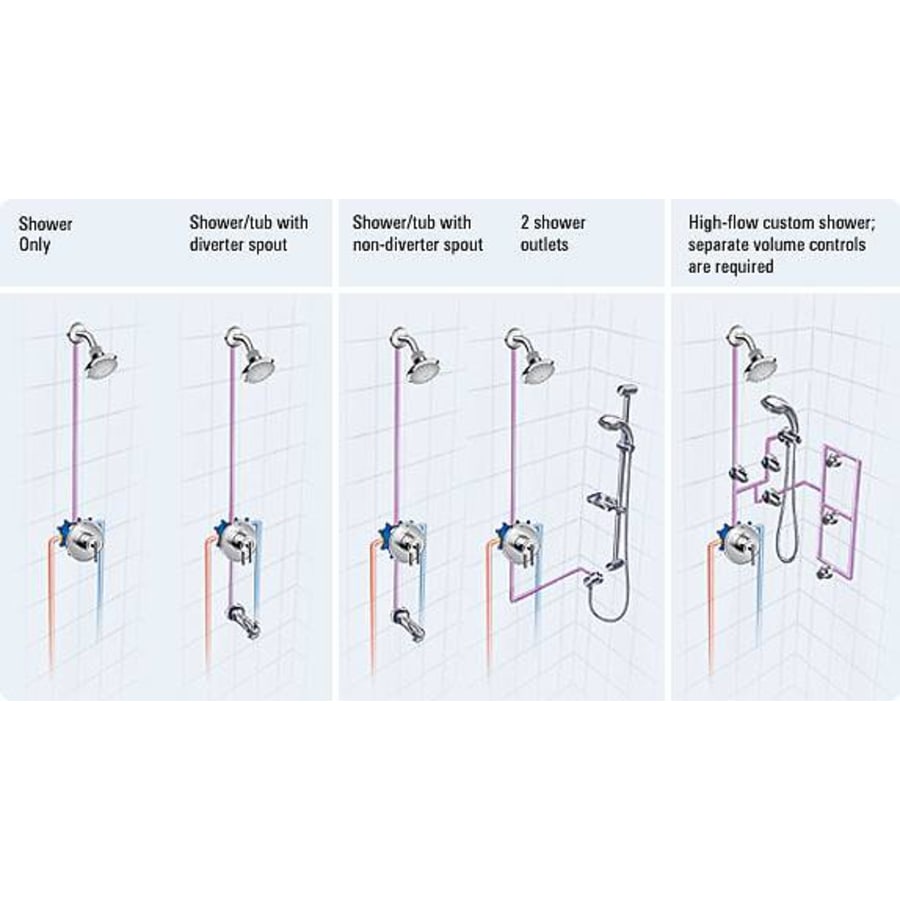 Shower Only

Shower/tub with diverter spout

Shower/tub with non-diverter spout

2 shower outlets

High-flow custom shower; separate volume controls are required