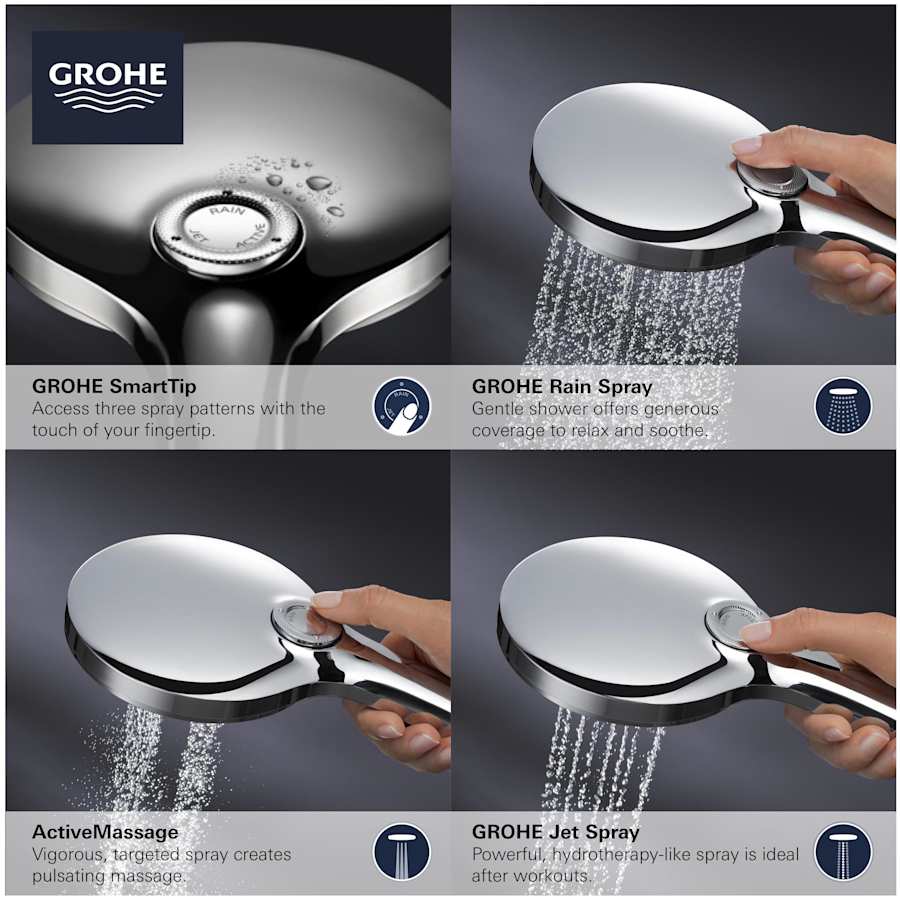 GROHE

RAIN
JET ACTIVE

GROHE SmartTip
Access three spray patterns with the touch of your fingertip.

RAIN

GROHE Rain Spray
Gentle shower offers generous coverage to relax and soothe.

ActiveMassage
Vigorous, targeted spray creates pulsating massage.

GROHE Jet Spray
Powerful, hydrotherapy-like spray is ideal after workouts.