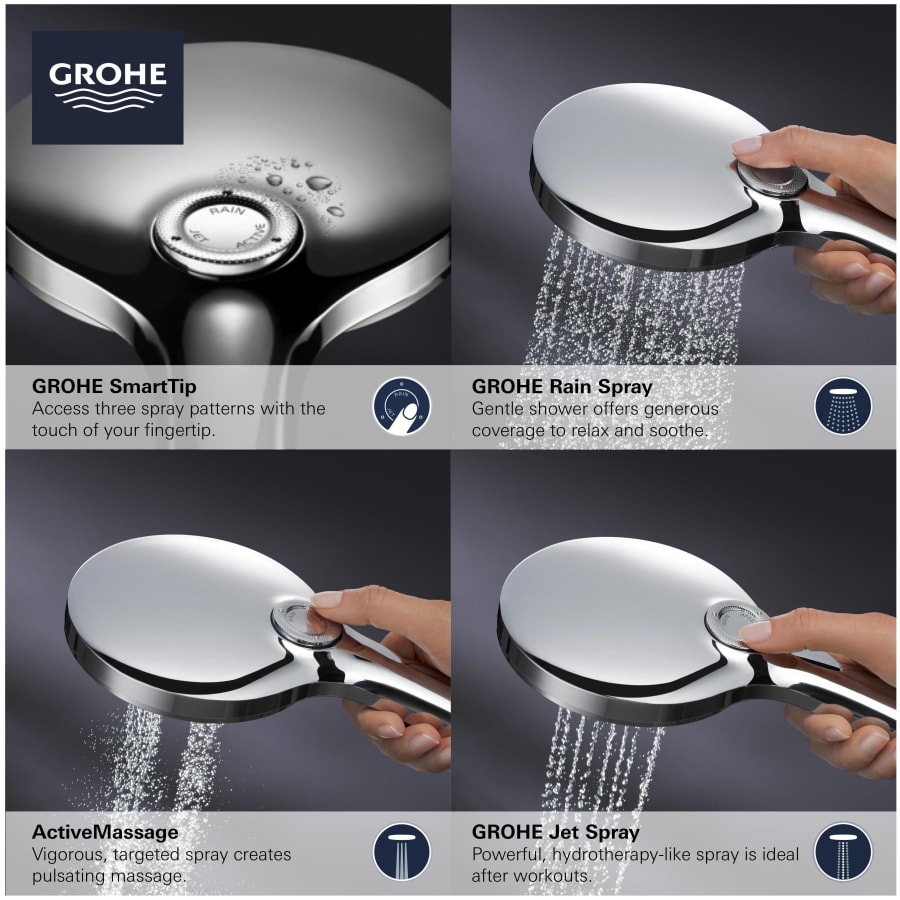 GROHE

RAIN
JET ACTIVE

GROHE SmartTip
Access three spray patterns with the touch of your fingertip.

GROHE Rain Spray
Gentle shower offers generous coverage to relax and soothe.

ActiveMassage
Vigorous, targeted spray creates pulsating massage.

GROHE Jet Spray
Powerful, hydrotherapy-like spray is ideal after workouts.