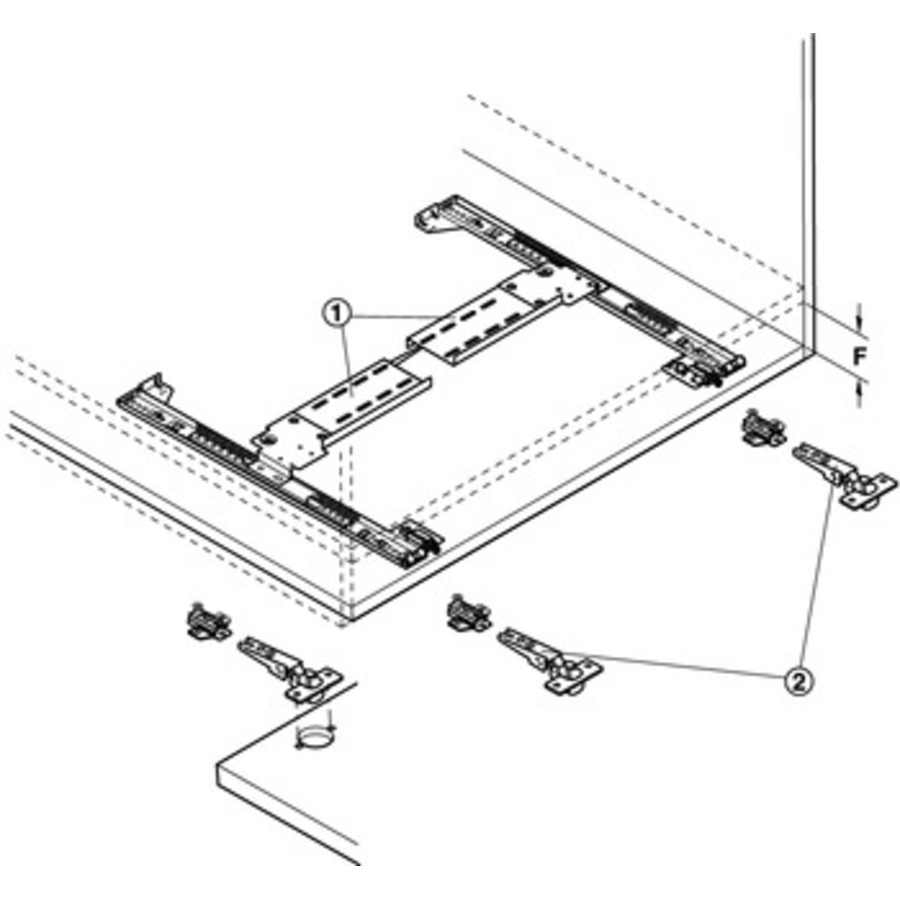 1
F
2