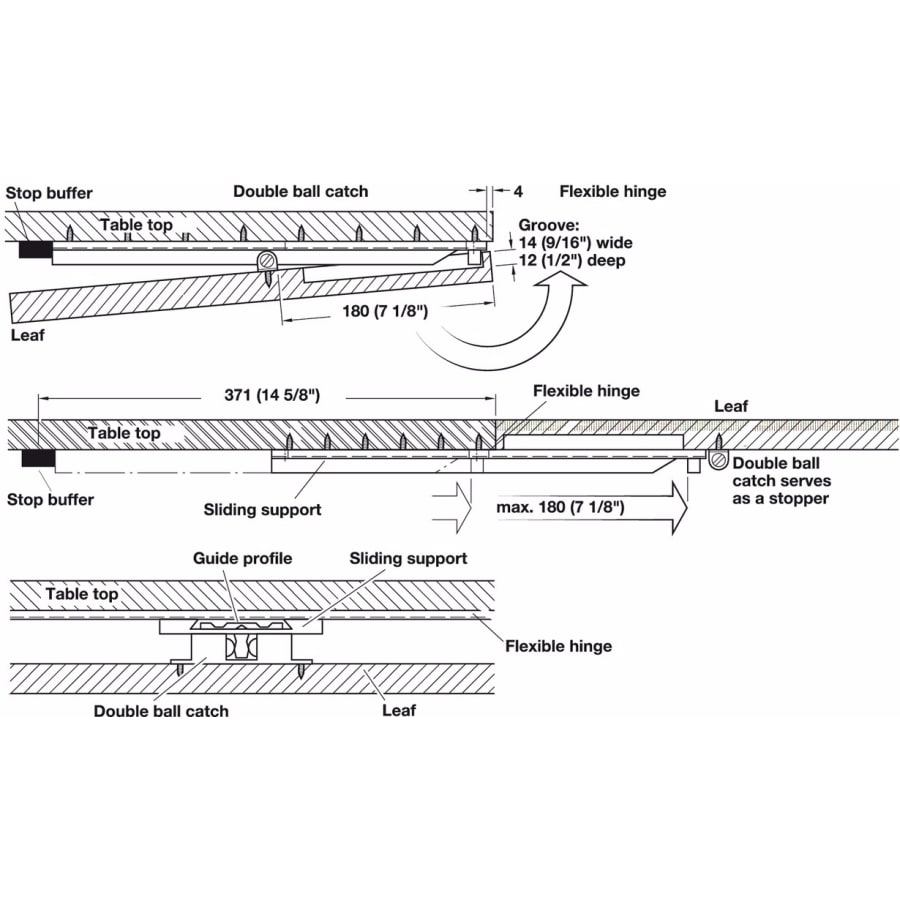 Stop buffer
Double ball catch
4
Flexible hinge
Table top
Groove:
14 (9/16") wide
12 (1/2") deep
180 (7 1/8")
Leaf

371 (14 5/8")
Flexible hinge
Leaf
Table top
Double ball catch serves as a stopper
Stop buffer
Sliding support
max. 180 (7 1/8")

Guide profile
Sliding support
Table top
Flexible hinge
Double ball catch
Leaf