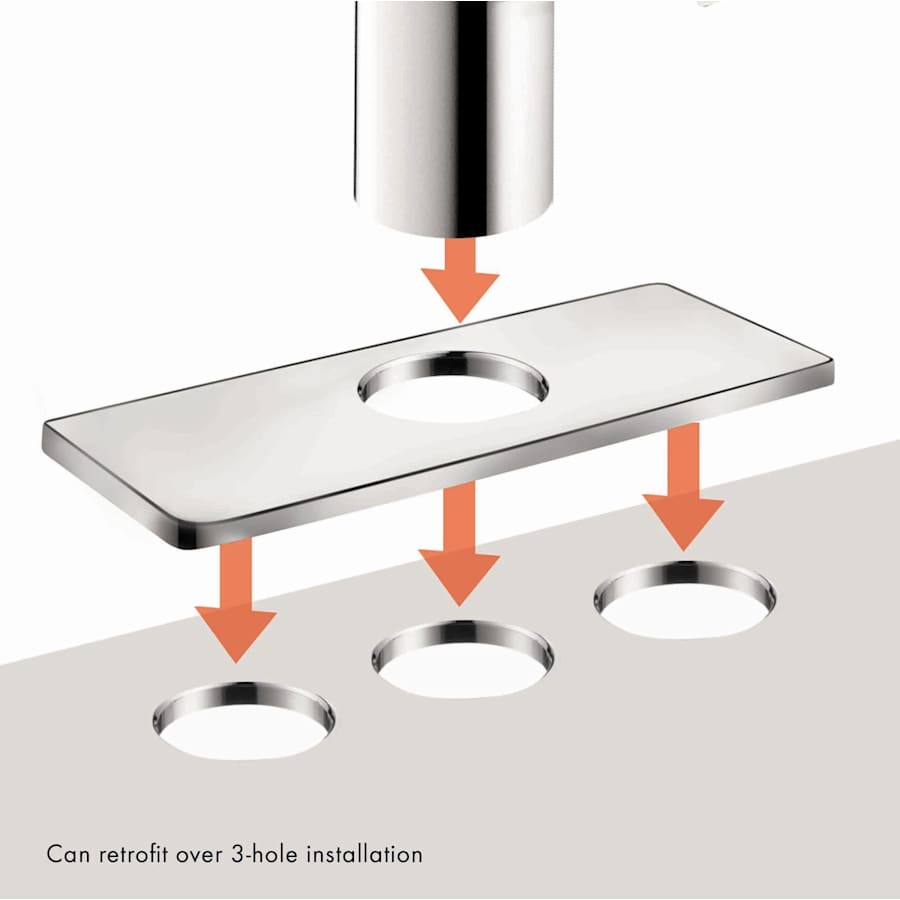 Can retrofit over 3-hole installation