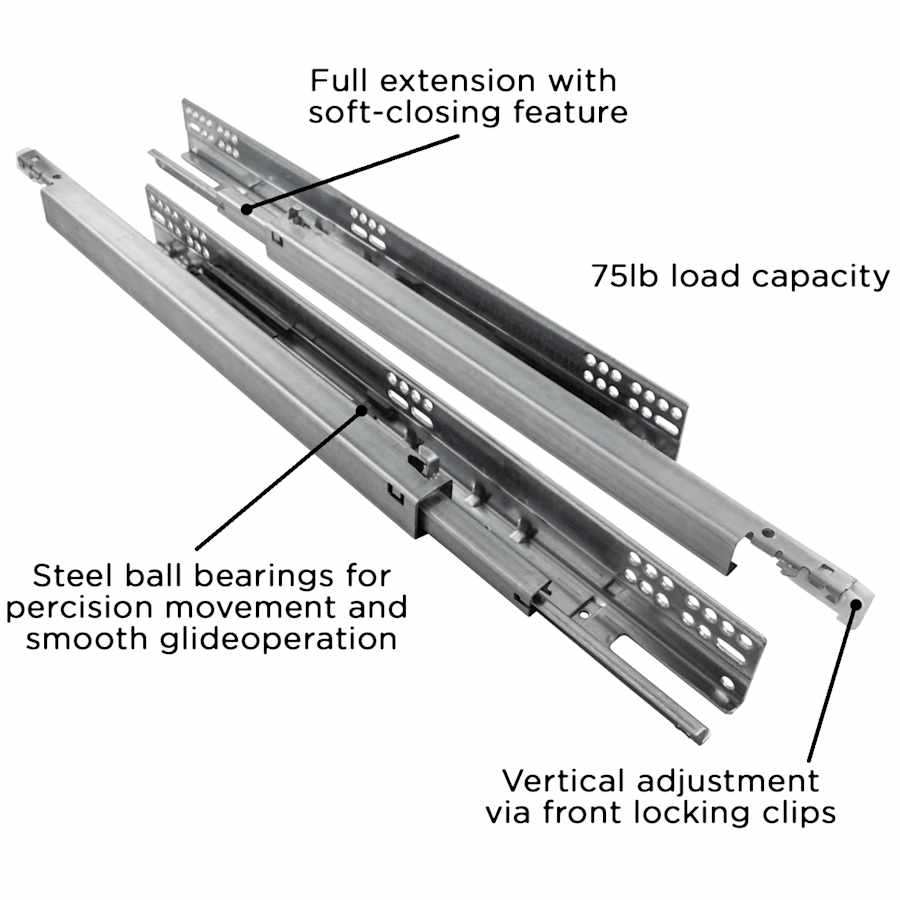 Full extension with soft-closing feature

75lb load capacity

Steel ball bearings for percision movement and smooth glideoperation

Vertical adjustment via front locking clips