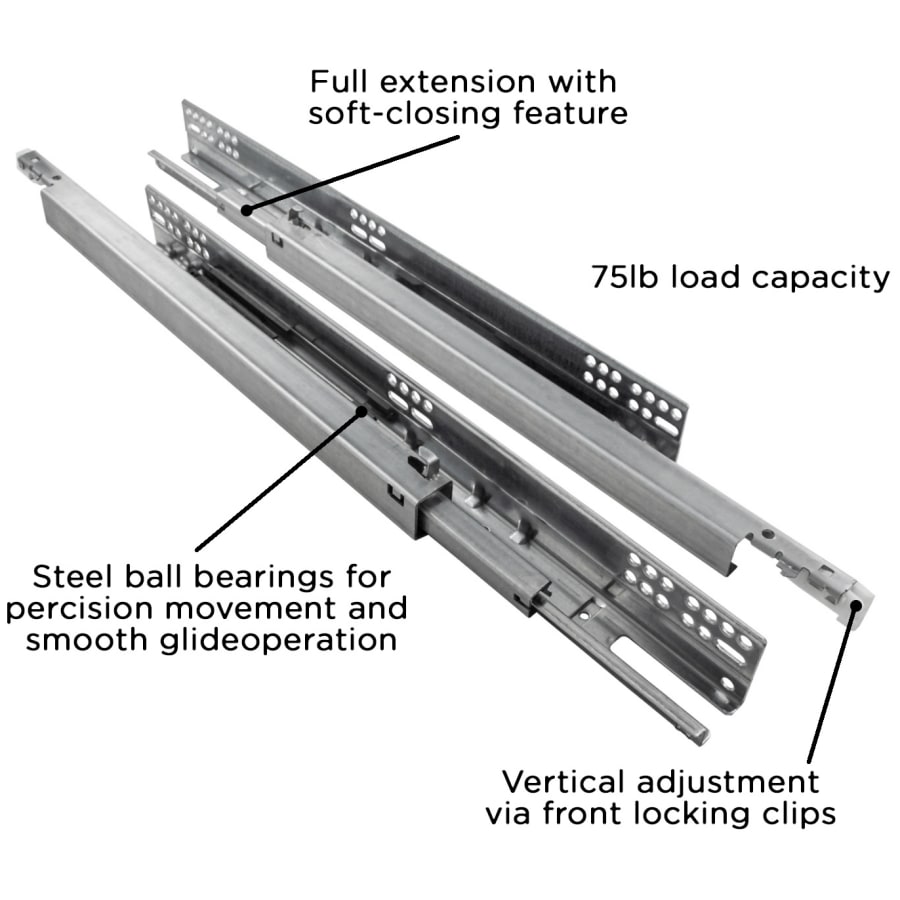 Full extension with soft-closing feature

75lb load capacity

Steel ball bearings for percision movement and smooth glideoperation

Vertical adjustment via front locking clips