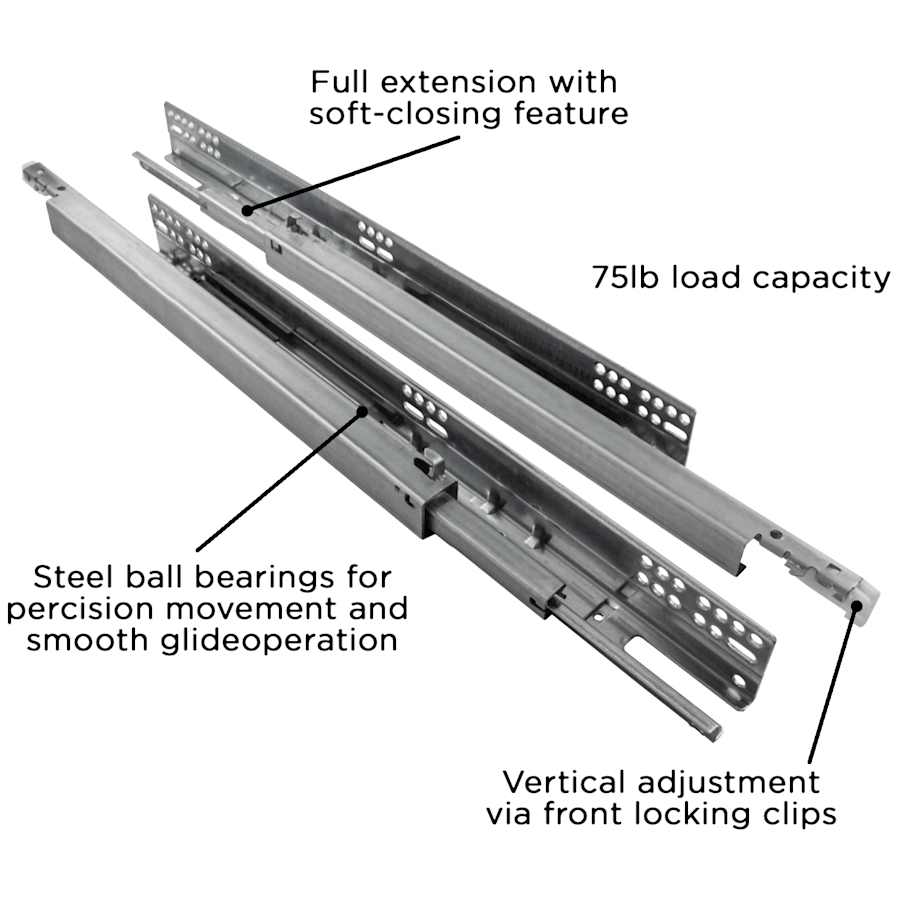 Full extension with soft-closing feature

75lb load capacity

Steel ball bearings for percision movement and smooth glideoperation

Vertical adjustment via front locking clips