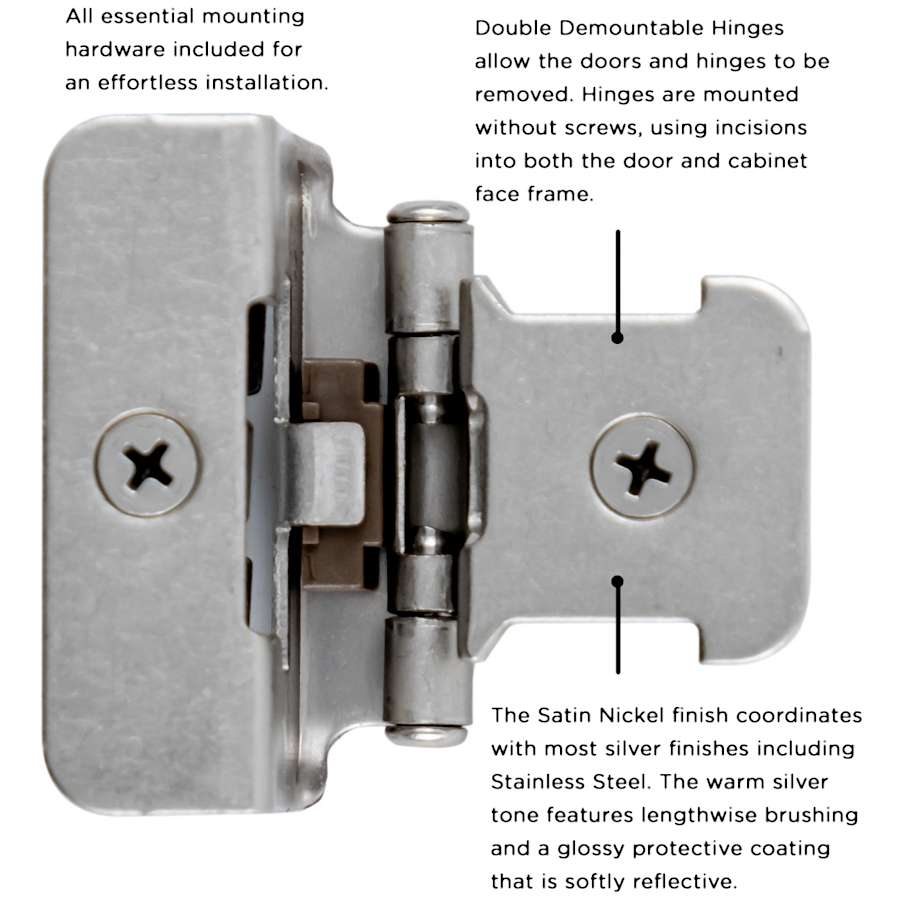 All essential mounting hardware included for an effortless installation.

Double Demountable Hinges allow the doors and hinges to be removed. Hinges are mounted without screws, using incisions into both the door and cabinet face frame.

The Satin Nickel finish coordinates with most silver finishes including Stainless Steel. The warm silver tone features lengthwise brushing and a glossy protective coating that is softly reflective.