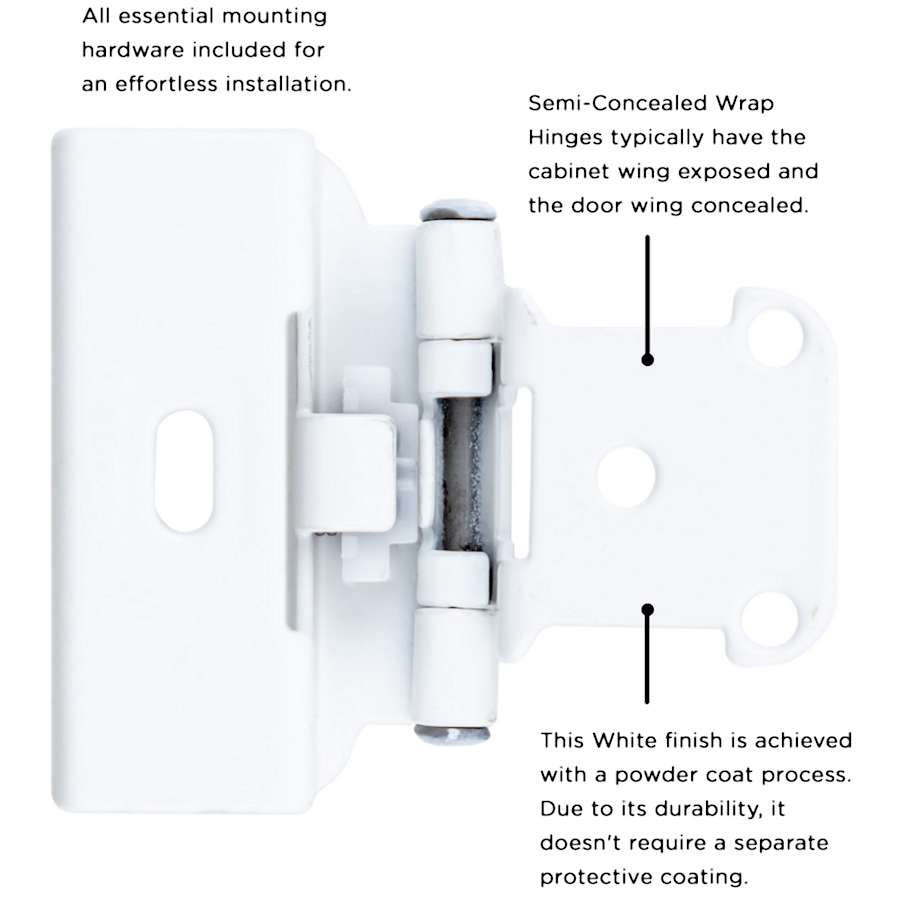 All essential mounting hardware included for an effortless installation.

Semi-Concealed Wrap Hinges typically have the cabinet wing exposed and the door wing concealed.

This White finish is achieved with a powder coat process. Due to its durability, it doesn't require a separate protective coating.