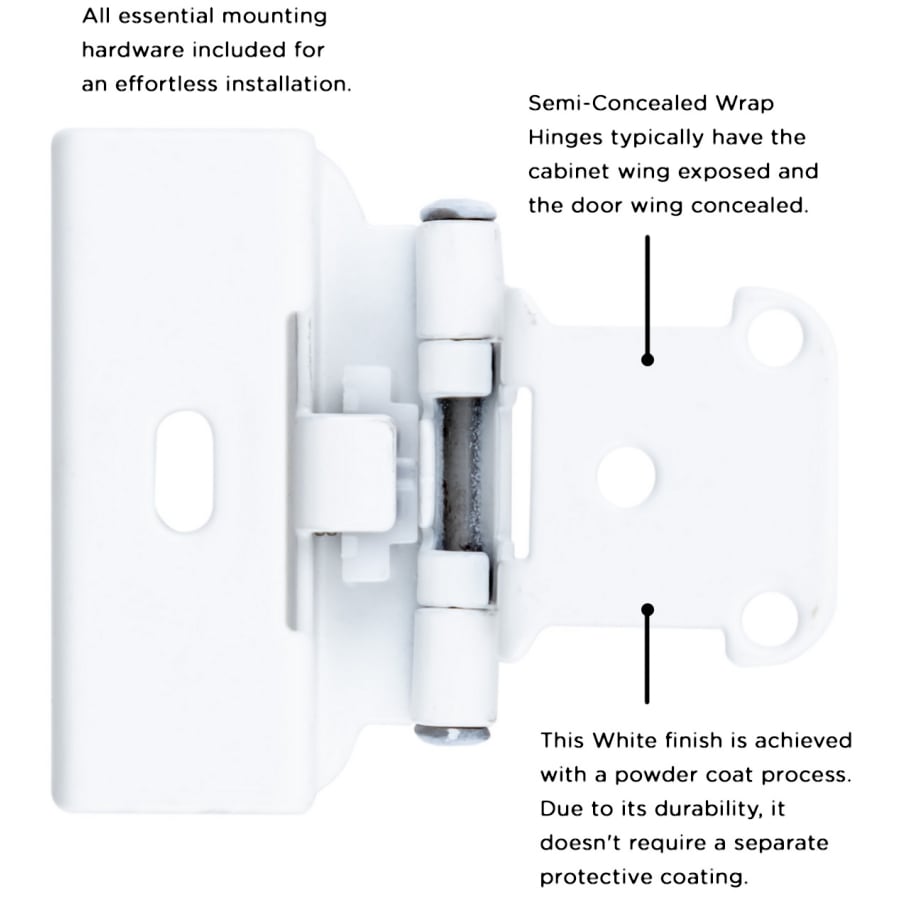 All essential mounting hardware included for an effortless installation.

Semi-Concealed Wrap Hinges typically have the cabinet wing exposed and the door wing concealed.

This White finish is achieved with a powder coat process. Due to its durability, it doesn't require a separate protective coating.