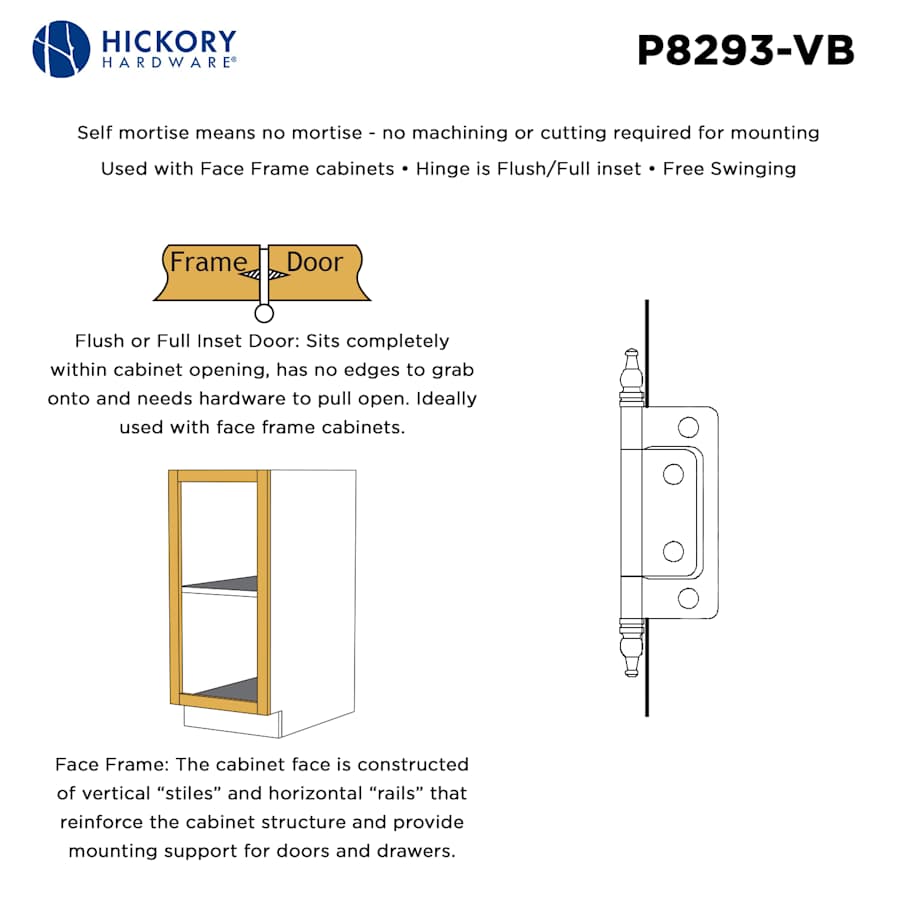 HICKORY
HARDWARE®

P8293-VB

Self mortise means no mortise - no machining or cutting required for mounting

Used with Face Frame cabinets • Hinge is Flush/Full inset • Free Swinging

Frame Door

Flush or Full Inset Door: Sits completely within cabinet opening, has no edges to grab onto and needs hardware to pull open. Ideally used with face frame cabinets.

Face Frame: The cabinet face is constructed of vertical “stiles” and horizontal “rails” that reinforce the cabinet structure and provide mounting support for doors and drawers.