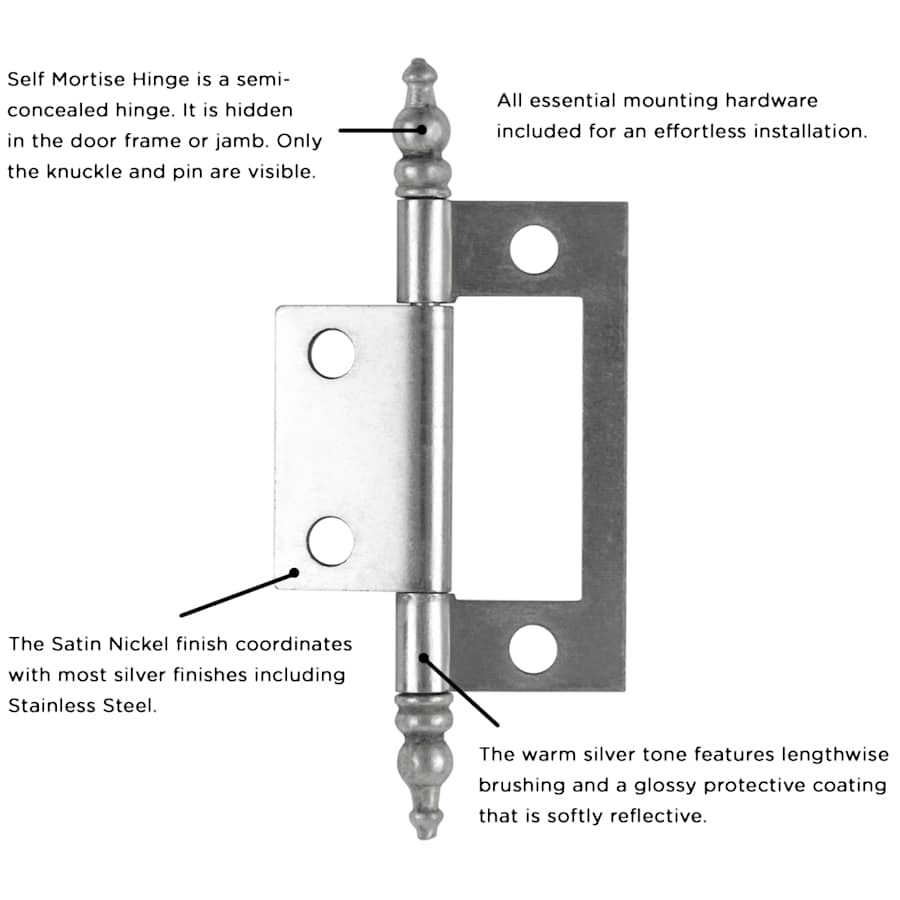 Self Mortise Hinge is a semi-concealed hinge. It is hidden in the door frame or jamb. Only the knuckle and pin are visible.

All essential mounting hardware included for an effortless installation.

The Satin Nickel finish coordinates with most silver finishes including Stainless Steel.

The warm silver tone features lengthwise brushing and a glossy protective coating that is softly reflective.