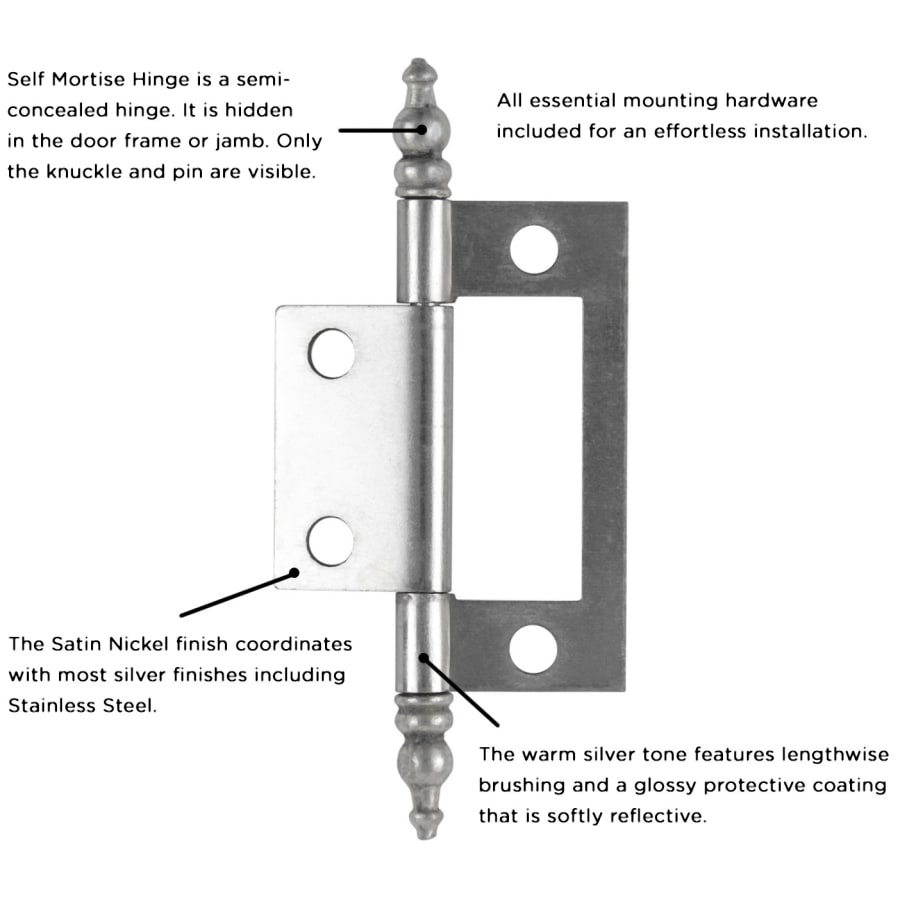 Self Mortise Hinge is a semi-concealed hinge. It is hidden in the door frame or jamb. Only the knuckle and pin are visible.

All essential mounting hardware included for an effortless installation.

The Satin Nickel finish coordinates with most silver finishes including Stainless Steel.

The warm silver tone features lengthwise brushing and a glossy protective coating that is softly reflective.