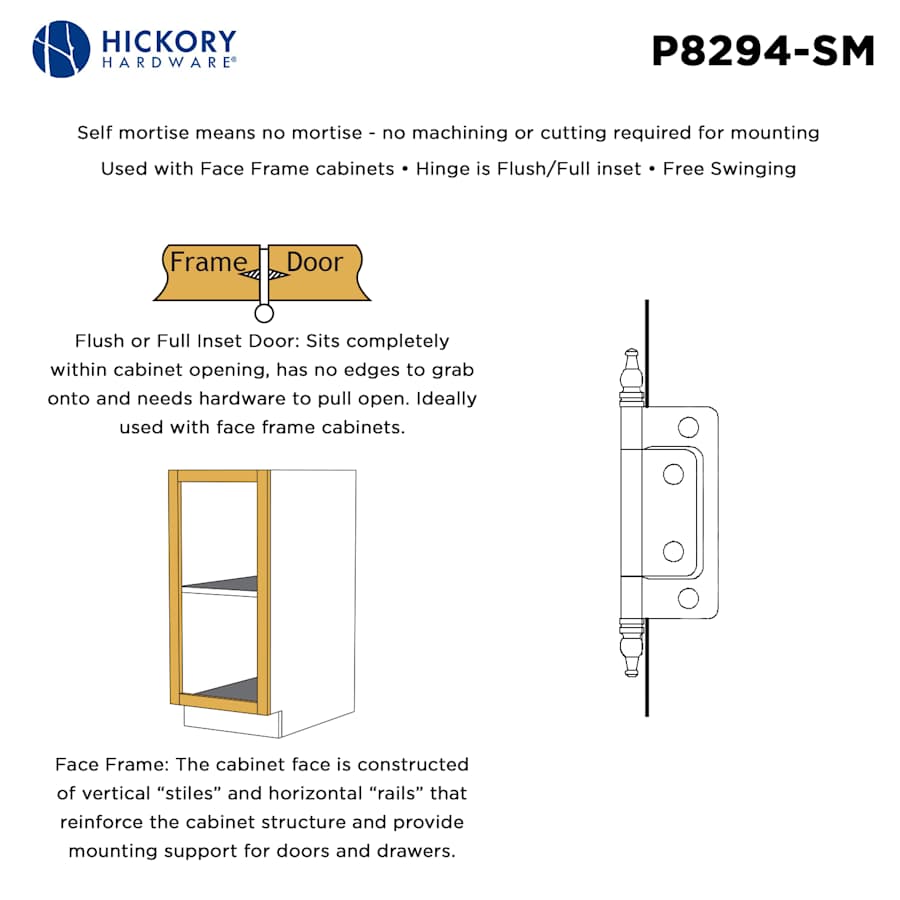 HICKORY
HARDWARE®

P8294-SM

Self mortise means no mortise - no machining or cutting required for mounting

Used with Face Frame cabinets • Hinge is Flush/Full inset • Free Swinging

Frame Door

Flush or Full Inset Door: Sits completely within cabinet opening, has no edges to grab onto and needs hardware to pull open. Ideally used with face frame cabinets.

Face Frame: The cabinet face is constructed of vertical “stiles” and horizontal “rails” that reinforce the cabinet structure and provide mounting support for doors and drawers.