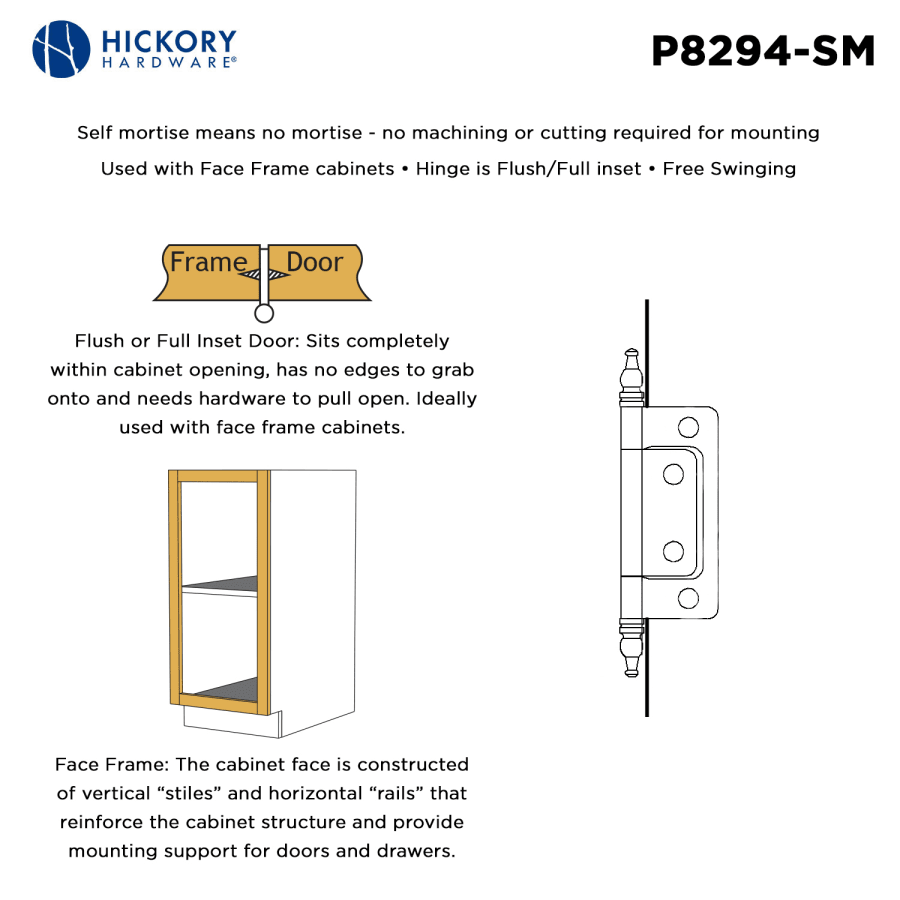 HICKORY
HARDWARE®

P8294-SM

Self mortise means no mortise - no machining or cutting required for mounting

Used with Face Frame cabinets • Hinge is Flush/Full inset • Free Swinging

Frame Door

Flush or Full Inset Door: Sits completely within cabinet opening, has no edges to grab onto and needs hardware to pull open. Ideally used with face frame cabinets.

Face Frame: The cabinet face is constructed of vertical “stiles” and horizontal “rails” that reinforce the cabinet structure and provide mounting support for doors and drawers.