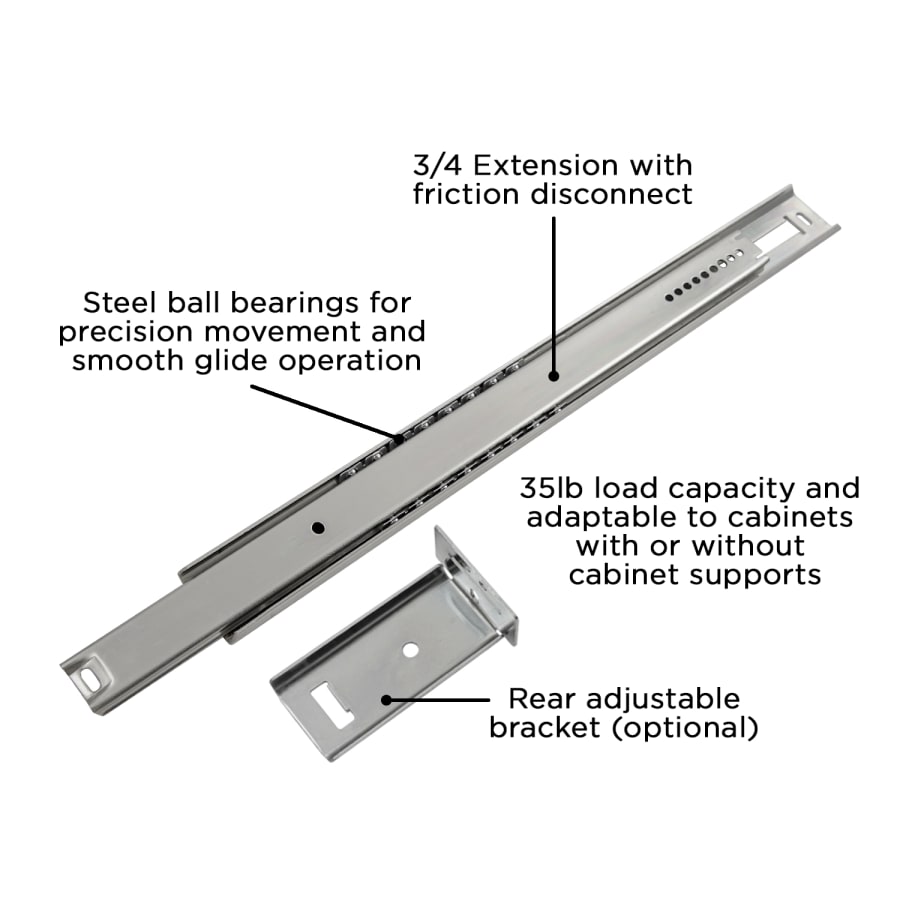 3/4 Extension with friction disconnect

Steel ball bearings for precision movement and smooth glide operation

35lb load capacity and adaptable to cabinets with or without cabinet supports

Rear adjustable bracket (optional)