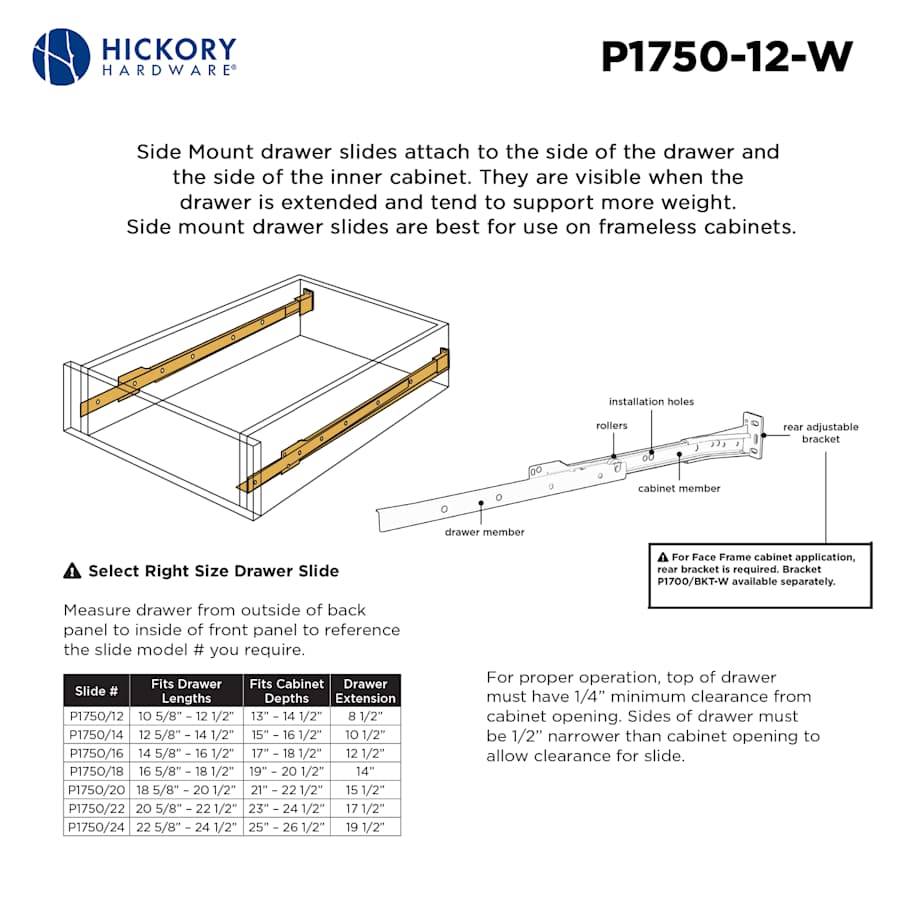 HICKORY HARDWARE®

P1750-12-W

Side Mount drawer slides attach to the side of the drawer and the side of the inner cabinet. They are visible when the drawer is extended and tend to support more weight. Side mount drawer slides are best for use on frameless cabinets.

installation holes

rollers

rear adjustable bracket

cabinet member

drawer member

⚠ For Face Frame cabinet application, rear bracket is required. Bracket P1700/BKT-W available separately.

⚠ Select Right Size Drawer Slide

Measure drawer from outside of back panel to inside of front panel to reference the slide model # you require.

| Slide # | Fits Drawer Lengths | Fits Cabinet Depths | Drawer Extension |
|---|---|---|---|
| P1750/12 | 10 5/8" - 12 1/2" | 13" - 14 1/2" | 8 1/2" |
| P1750/14 | 12 5/8" - 14 1/2" | 15" - 16 1/2" | 10 1/2" |
| P1750/16 | 14 5/8" - 16 1/2" | 17" - 18 1/2" | 12 1/2" |
| P1750/18 | 16 5/8" - 18 1/2" | 19" - 20 1/2" | 14" |
| P1750/20 | 18 5/8" - 20 1/2" | 21" - 22 1/2" | 15 1/2" |
| P1750/22 | 20 5/8" - 22 1/2" | 23" - 24 1/2" | 17 1/2" |
| P1750/24 | 22 5/8" - 24 1/2" | 25" - 26 1/2" | 19 1/2" |

For proper operation, top of drawer must have 1/4" minimum clearance from cabinet opening. Sides of drawer must be 1/2" narrower than cabinet opening to allow clearance for slide.