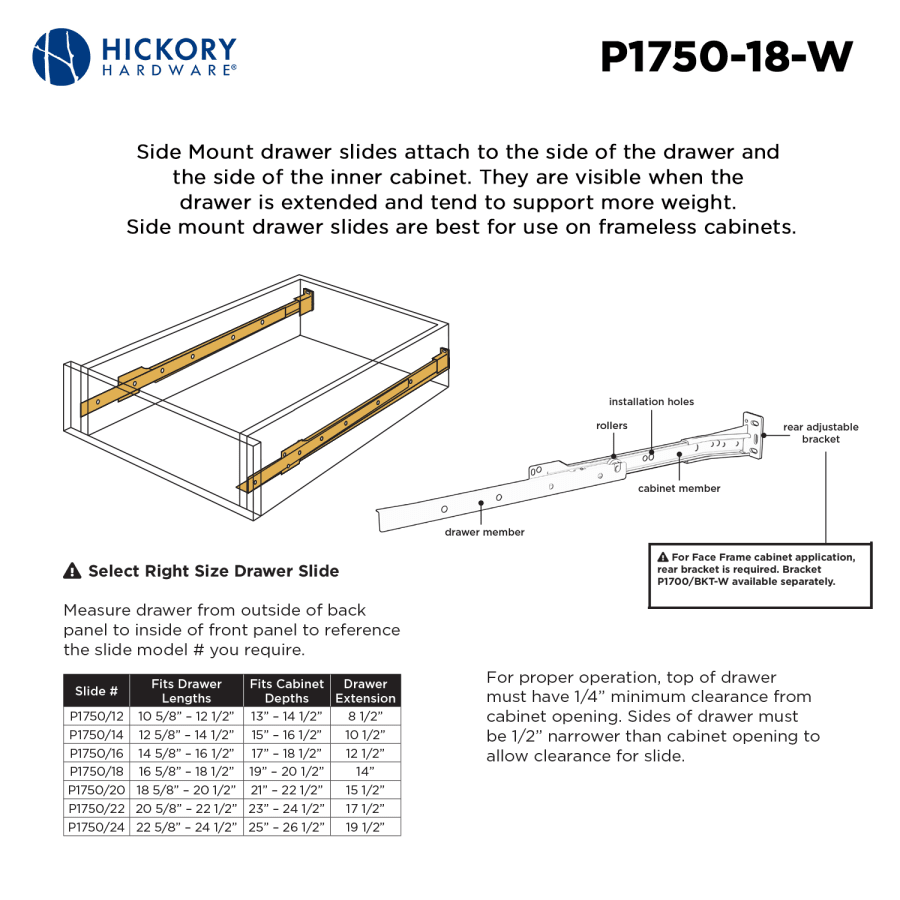 HICKORY
HARDWARE®

P1750-18-W

Side Mount drawer slides attach to the side of the drawer and the side of the inner cabinet. They are visible when the drawer is extended and tend to support more weight. Side mount drawer slides are best for use on frameless cabinets.

installation holes
rollers
rear adjustable bracket
cabinet member
drawer member

For Face Frame cabinet application, rear bracket is required. Bracket P1700/BKT-W available separately.

Select Right Size Drawer Slide

Measure drawer from outside of back panel to inside of front panel to reference the slide model # you require.

| Slide # | Fits Drawer Lengths | Fits Cabinet Depths | Drawer Extension |
|---|---|---|---|
| P1750/12 | 10 5/8" – 12 1/2" | 13" – 14 1/2" | 8 1/2" |
| P1750/14 | 12 5/8" – 14 1/2" | 15" – 16 1/2" | 10 1/2" |
| P1750/16 | 14 5/8" – 16 1/2" | 17" – 18 1/2" | 12 1/2" |
| P1750/18 | 16 5/8" – 18 1/2" | 19" – 20 1/2" | 14" |
| P1750/20 | 18 5/8" – 20 1/2" | 21" – 22 1/2" | 15 1/2" |
| P1750/22 | 20 5/8" – 22 1/2" | 23" – 24 1/2" | 17 1/2" |
| P1750/24 | 22 5/8" – 24 1/2" | 25" – 26 1/2" | 19 1/2" |

For proper operation, top of drawer must have 1/4" minimum clearance from cabinet opening. Sides of drawer must be 1/2" narrower than cabinet opening to allow clearance for slide.