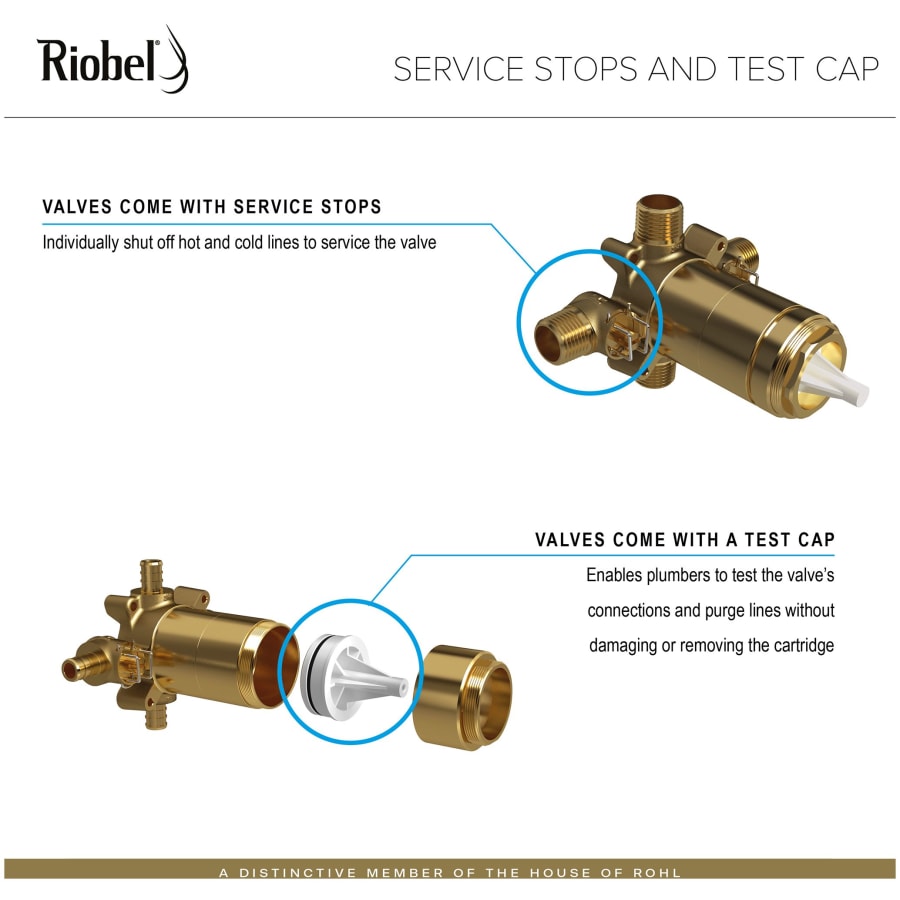 Riobel®

SERVICE STOPS AND TEST CAP

VALVES COME WITH SERVICE STOPS
Individually shut off hot and cold lines to service the valve

VALVES COME WITH A TEST CAP
Enables plumbers to test the valve's connections and purge lines without damaging or removing the cartridge

A DISTINCTIVE MEMBER OF THE HOUSE OF ROHL