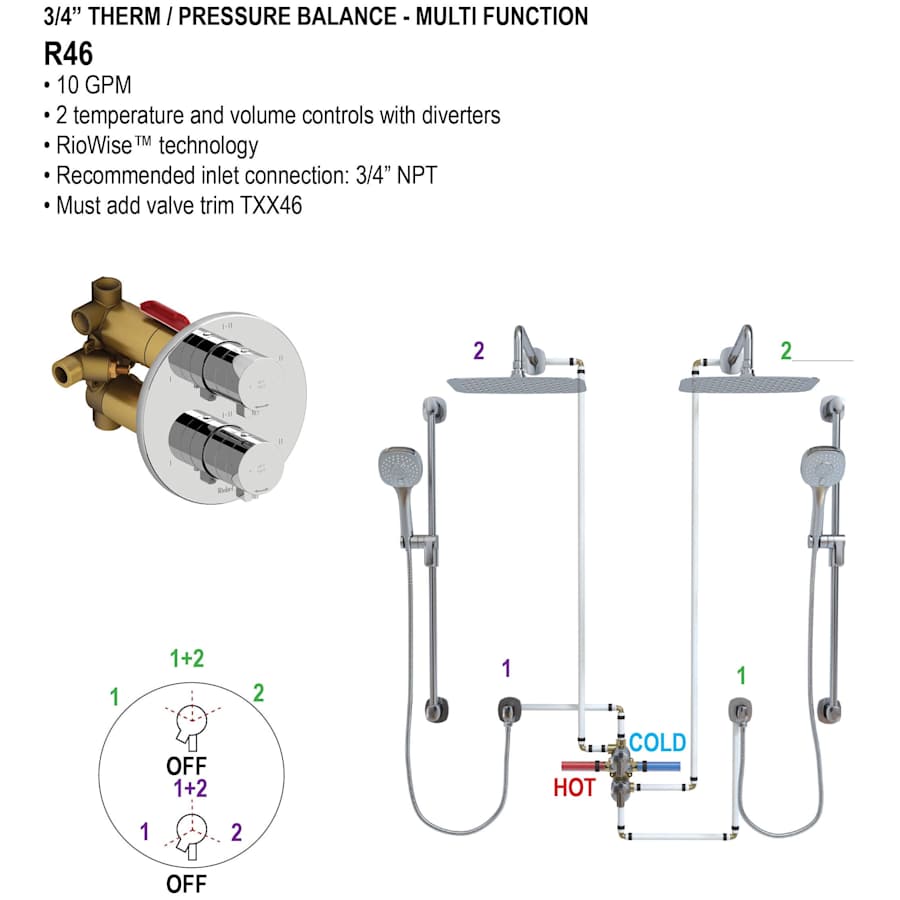 3/4" THERM / PRESSURE BALANCE - MULTI FUNCTION

R46

• 10 GPM
• 2 temperature and volume controls with diverters
• RioWise™ technology
• Recommended inlet connection: 3/4" NPT
• Must add valve trim TXX46

2

2

1

1

COLD

HOT

1+2

1

2

OFF

1+2

1

2

OFF