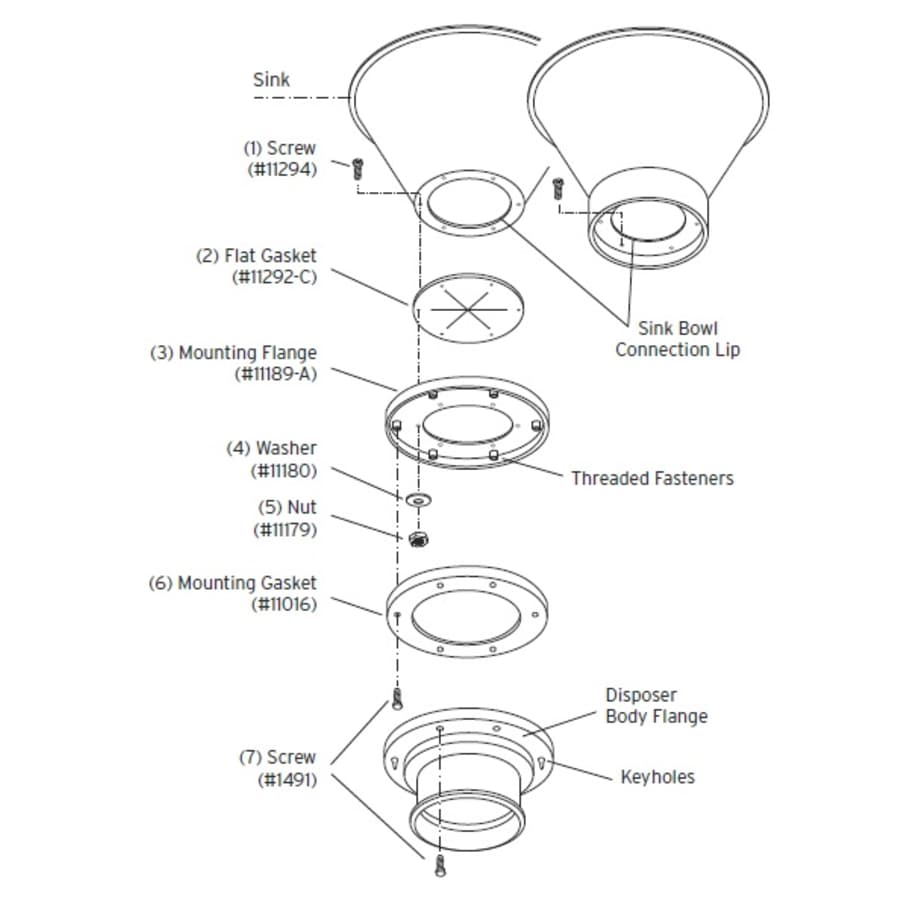 Sink

(1) Screw
(#11294)

(2) Flat Gasket
(#11292-C)

Sink Bowl
Connection Lip

(3) Mounting Flange
(#11189-A)

(4) Washer
(#11180)

Threaded Fasteners

(5) Nut
(#11179)

(6) Mounting Gasket
(#11016)

Disposer
Body Flange

(7) Screw
(#1491)

Keyholes