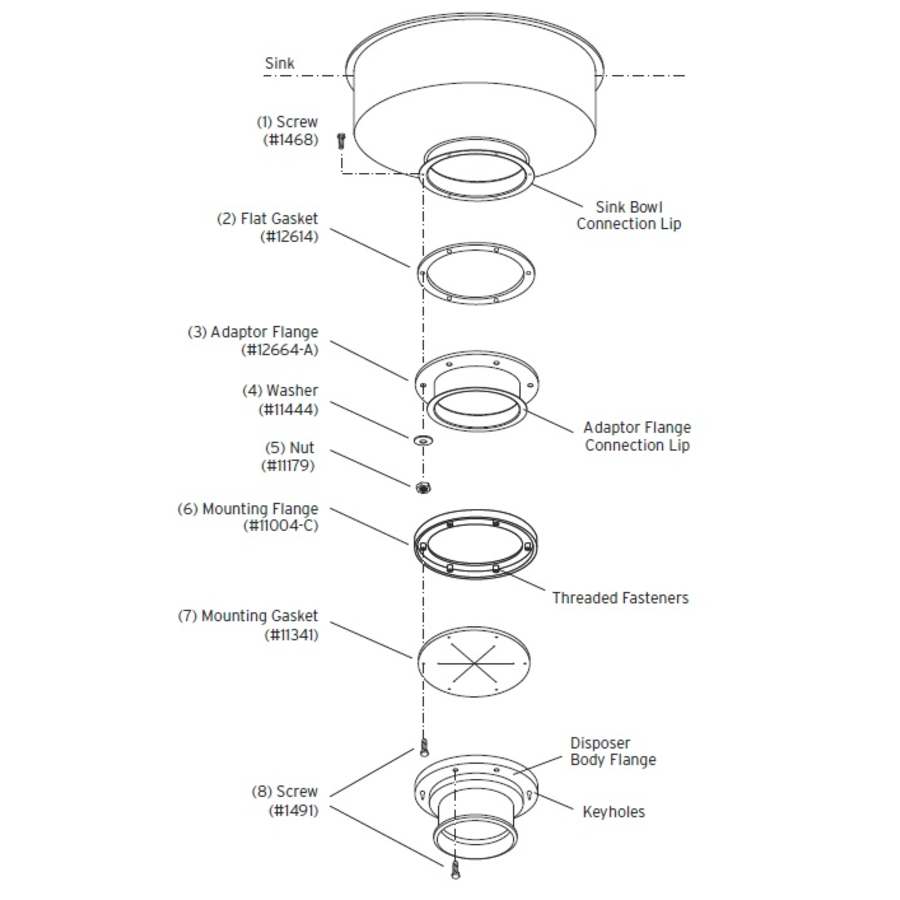 Sink

(1) Screw
(#1468)

Sink Bowl
Connection Lip

(2) Flat Gasket
(#12614)

(3) Adaptor Flange
(#12664-A)

(4) Washer
(#11444)

Adaptor Flange
Connection Lip

(5) Nut
(#11179)

(6) Mounting Flange
(#11004-C)

Threaded Fasteners

(7) Mounting Gasket
(#11341)

Disposer
Body Flange

(8) Screw
(#1491)

Keyholes