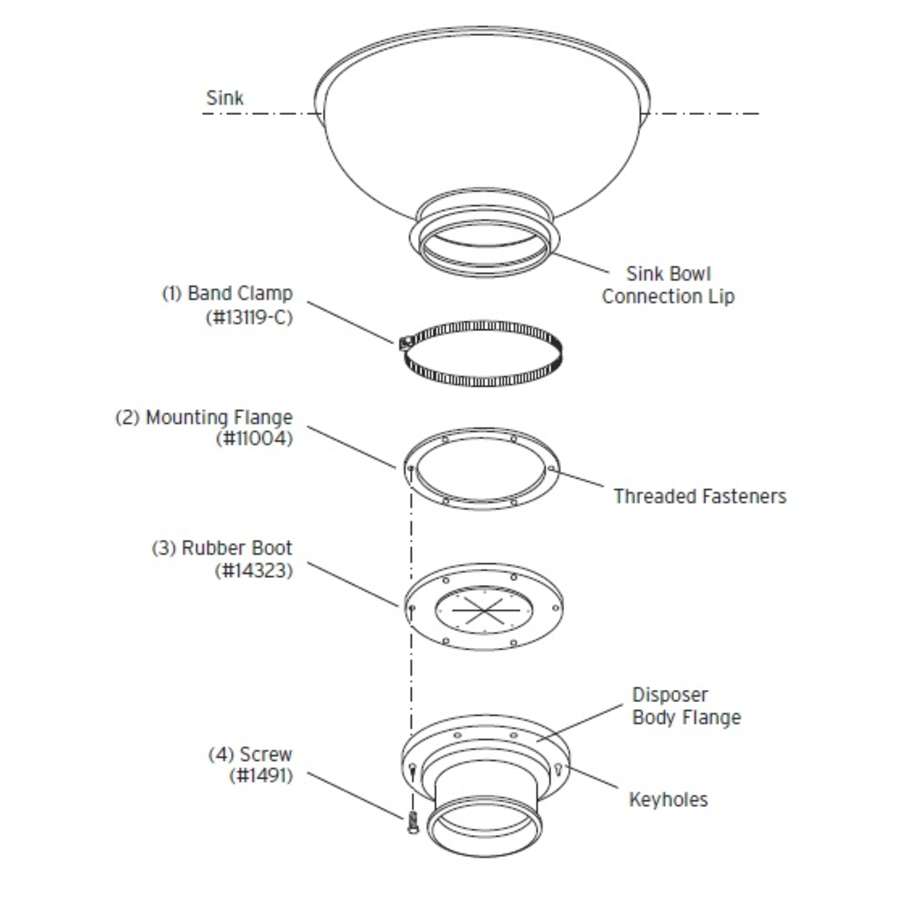 Sink

Sink Bowl
Connection Lip

(1) Band Clamp
(#13119-C)

(2) Mounting Flange
(#11004)

Threaded Fasteners

(3) Rubber Boot
(#14323)

Disposer
Body Flange

(4) Screw
(#1491)

Keyholes