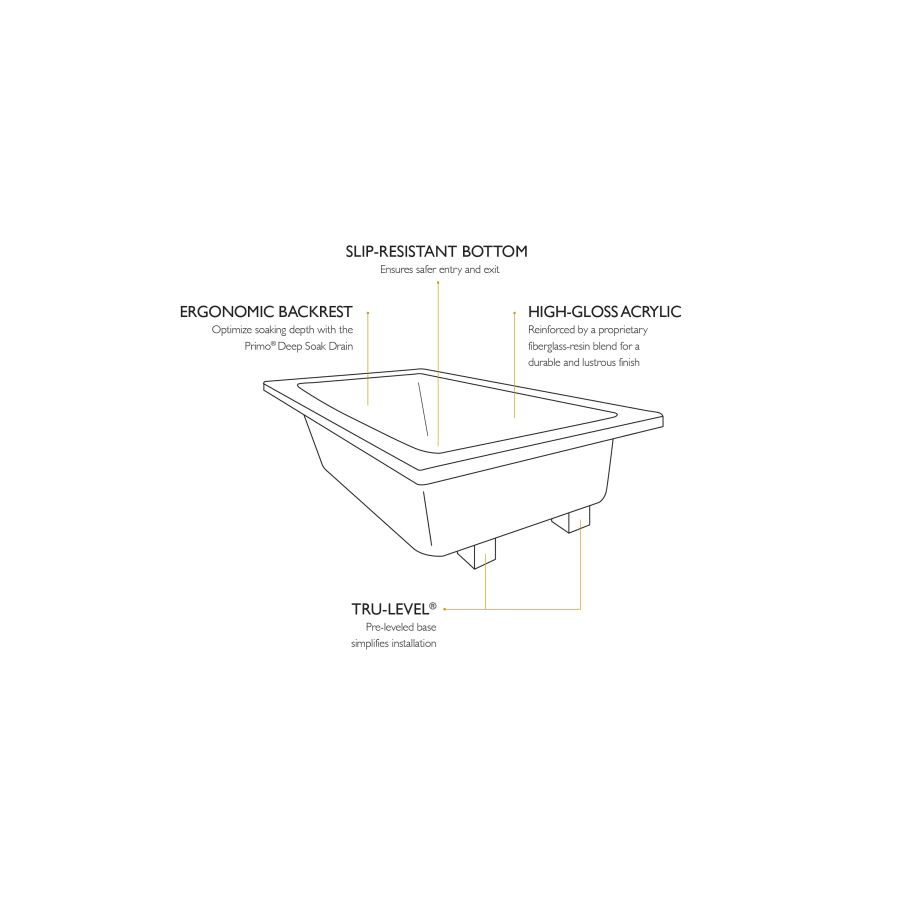 SLIP-RESISTANT BOTTOM
Ensures safer entry and exit

ERGONOMIC BACKREST
Optimize soaking depth with the Primo® Deep Soak Drain

HIGH-GLOSS ACRYLIC
Reinforced by a proprietary fiberglass-resin blend for a durable and lustrous finish

TRU-LEVEL®
Pre-leveled base simplifies installation