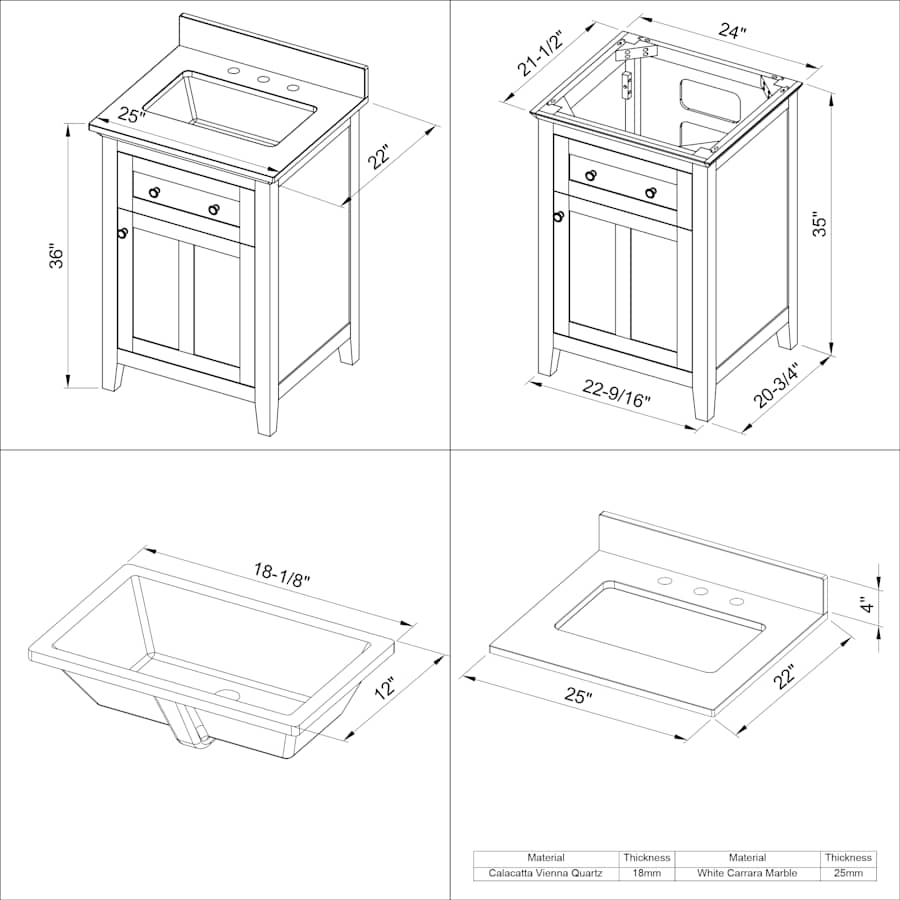 25"
22"
36"

21-1/2"
24"
35"
22-9/16"
20-3/4"

18-1/8"
12"

4"
22"
25"

| Material | Thickness | Material | Thickness |
|---|---|---|---|
| Calacatta Vienna Quartz | 18mm | White Carrara Marble | 25mm |