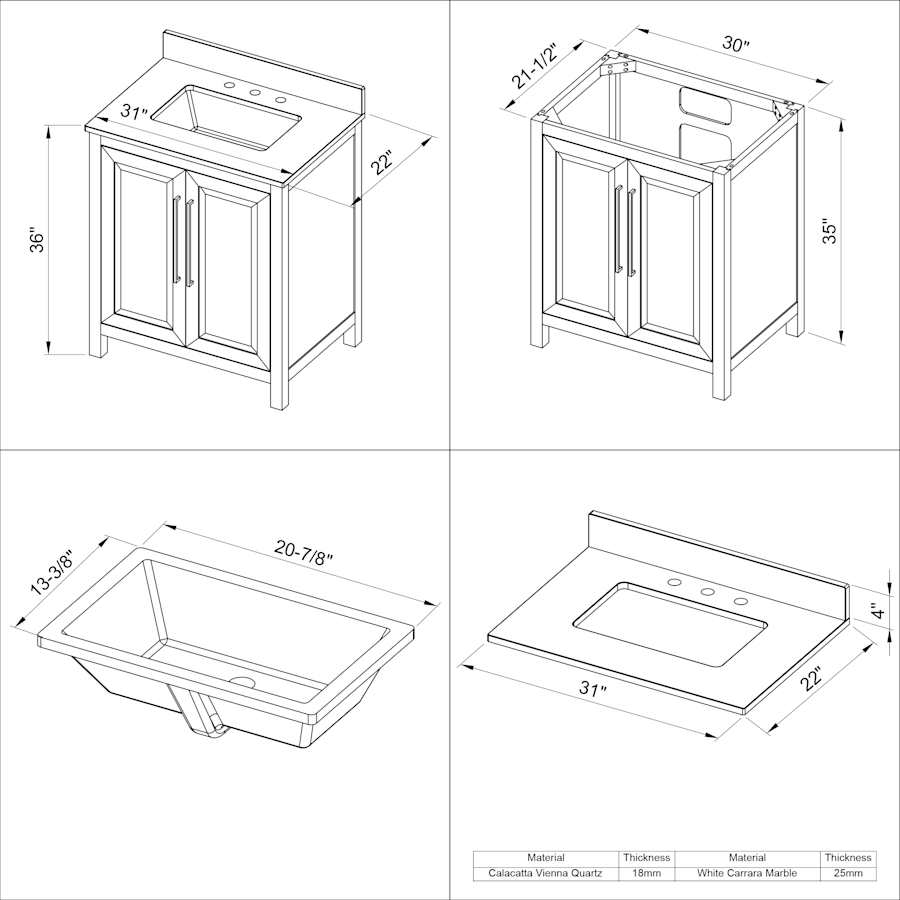 31"
22"
36"

21-1/2"
30"
35"

13-3/8"
20-7/8"

4"
22"
31"

| Material | Thickness | Material | Thickness |
|---|---|---|---|
| Calacatta Vienna Quartz | 18mm | White Carrara Marble | 25mm |