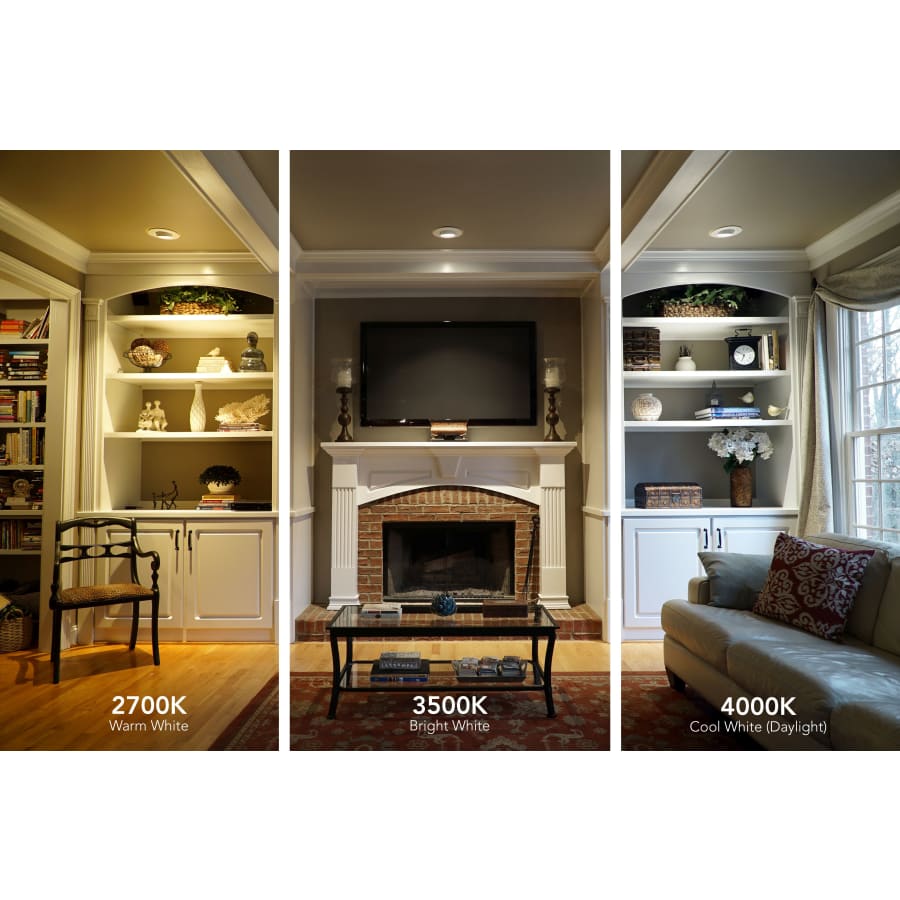 2700K
Warm White

3500K
Bright White

4000K
Cool White (Daylight)