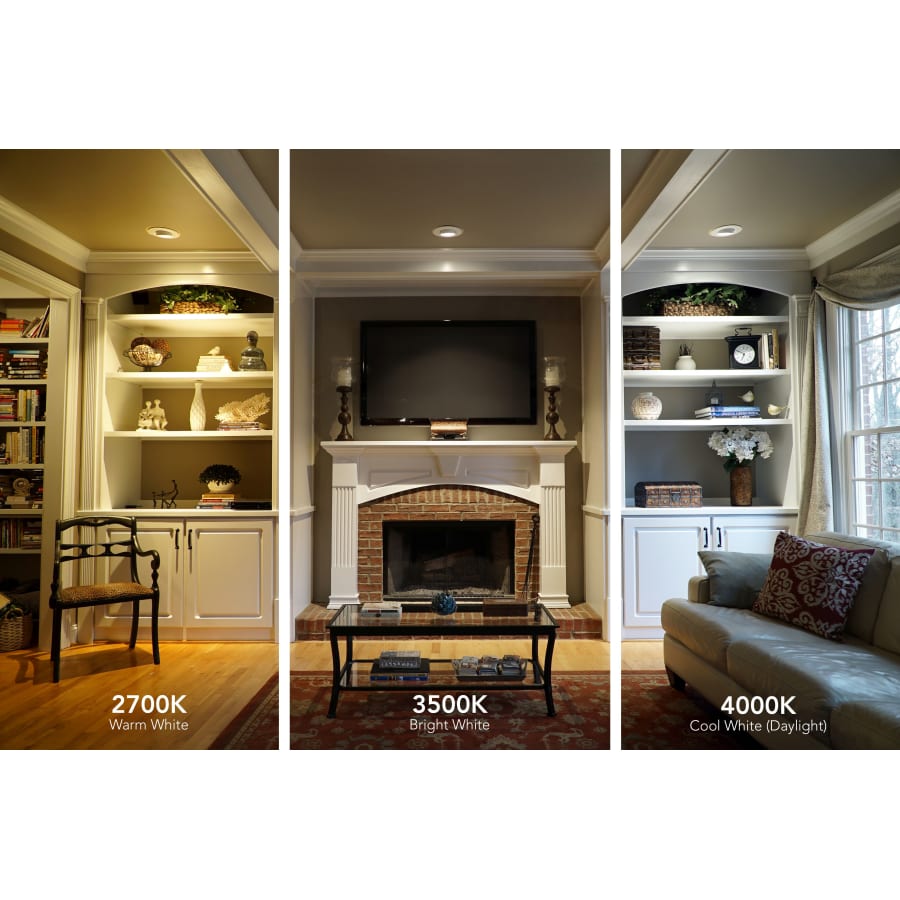 2700K
Warm White

3500K
Bright White

4000K
Cool White (Daylight)