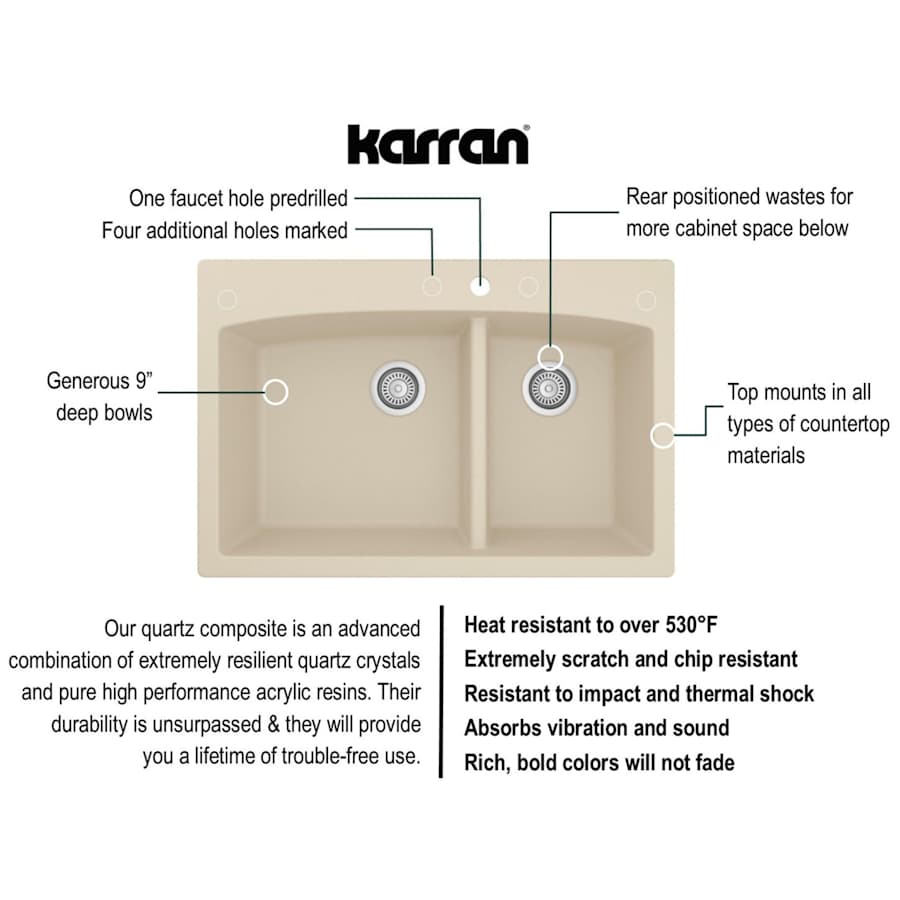 karran®

One faucet hole predrilled
Four additional holes marked

Rear positioned wastes for more cabinet space below

Generous 9" deep bowls

Top mounts in all types of countertop materials

Our quartz composite is an advanced combination of extremely resilient quartz crystals and pure high performance acrylic resins. Their durability is unsurpassed & they will provide you a lifetime of trouble-free use.

Heat resistant to over 530°F
Extremely scratch and chip resistant
Resistant to impact and thermal shock
Absorbs vibration and sound
Rich, bold colors will not fade