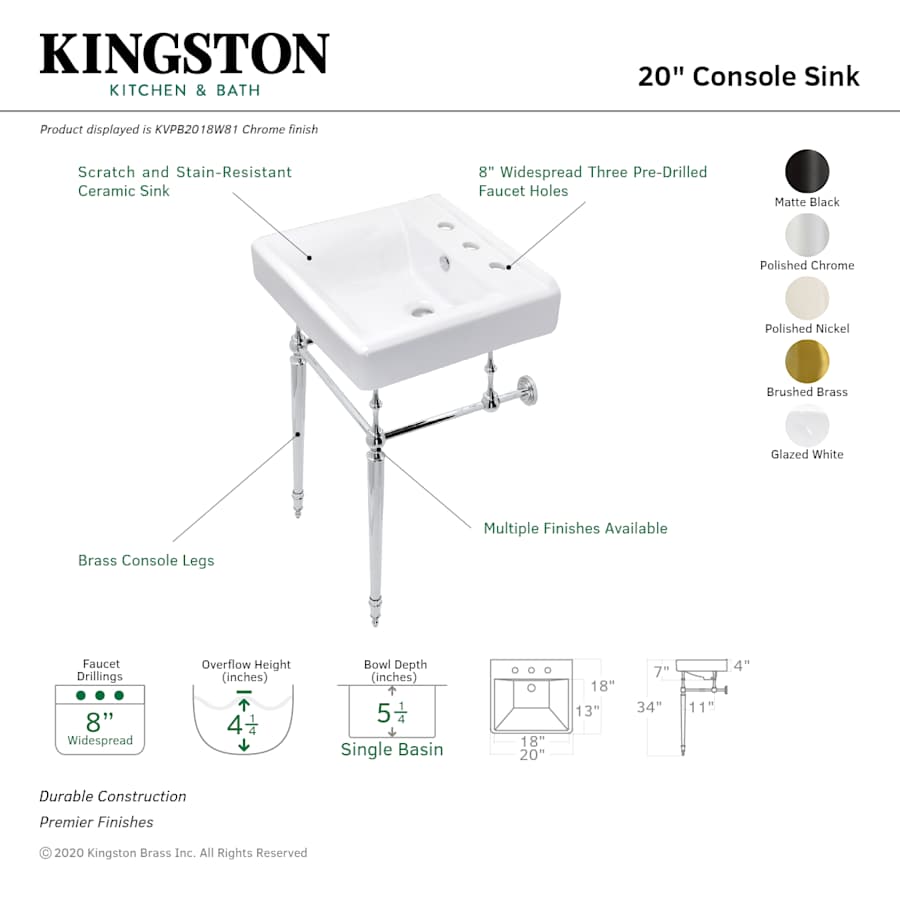 KINGSTON
KITCHEN & BATH

20" Console Sink

Product displayed is KVPB2018W81 Chrome finish

Scratch and Stain-Resistant Ceramic Sink

8" Widespread Three Pre-Drilled Faucet Holes

Matte Black

Polished Chrome

Polished Nickel

Brushed Brass

Glazed White

Multiple Finishes Available

Brass Console Legs

Faucet Drillings
8"
Widespread

Overflow Height (inches)
$4\frac{1}{4}$

Bowl Depth (inches)
$5\frac{1}{4}$
Single Basin

18"
13"
18"
20"

7"
4"
34"
11"

Durable Construction
Premier Finishes

© 2020 Kingston Brass Inc. All Rights Reserved