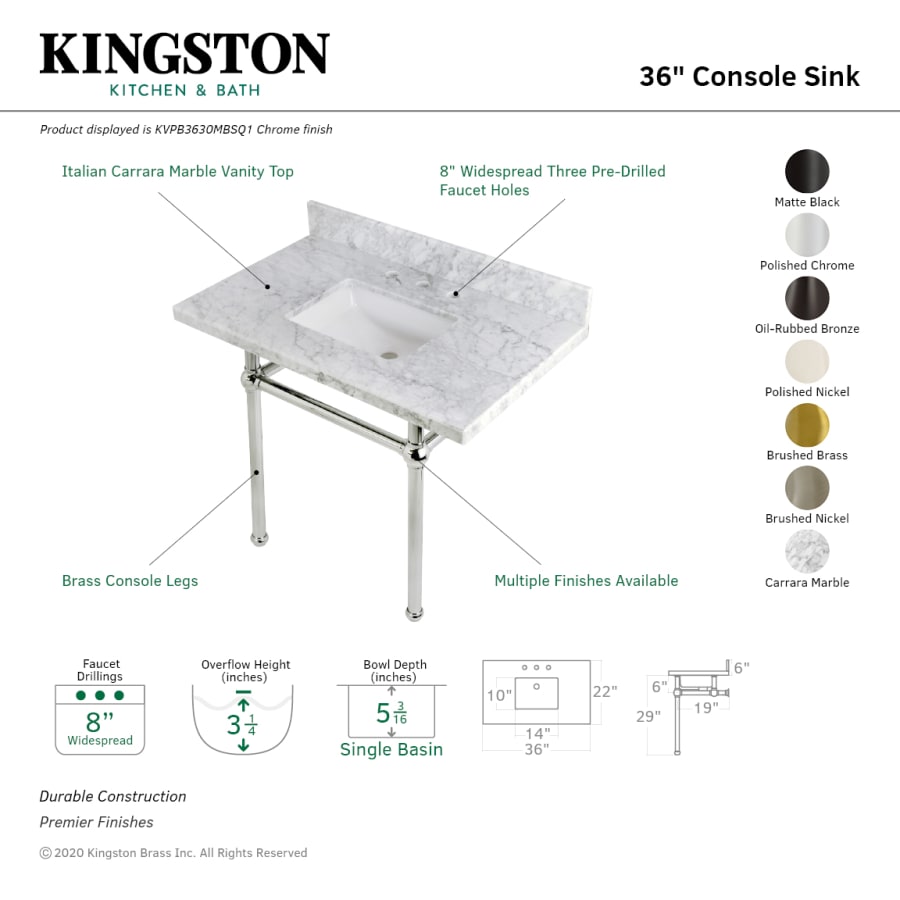 KINGSTON
KITCHEN & BATH

36" Console Sink

Product displayed is KVPB3630MBSQ1 Chrome finish

Italian Carrara Marble Vanity Top

8" Widespread Three Pre-Drilled Faucet Holes

Brass Console Legs

Multiple Finishes Available

Matte Black
Polished Chrome
Oil-Rubbed Bronze
Polished Nickel
Brushed Brass
Brushed Nickel
Carrara Marble

Faucet Drillings
8"
Widespread

Overflow Height (inches)
$3\frac{1}{4}$

Bowl Depth (inches)
$5\frac{3}{16}$
Single Basin

10"
22"
14"
36"

6"
6"
19"
29"

Durable Construction
Premier Finishes

© 2020 Kingston Brass Inc. All Rights Reserved