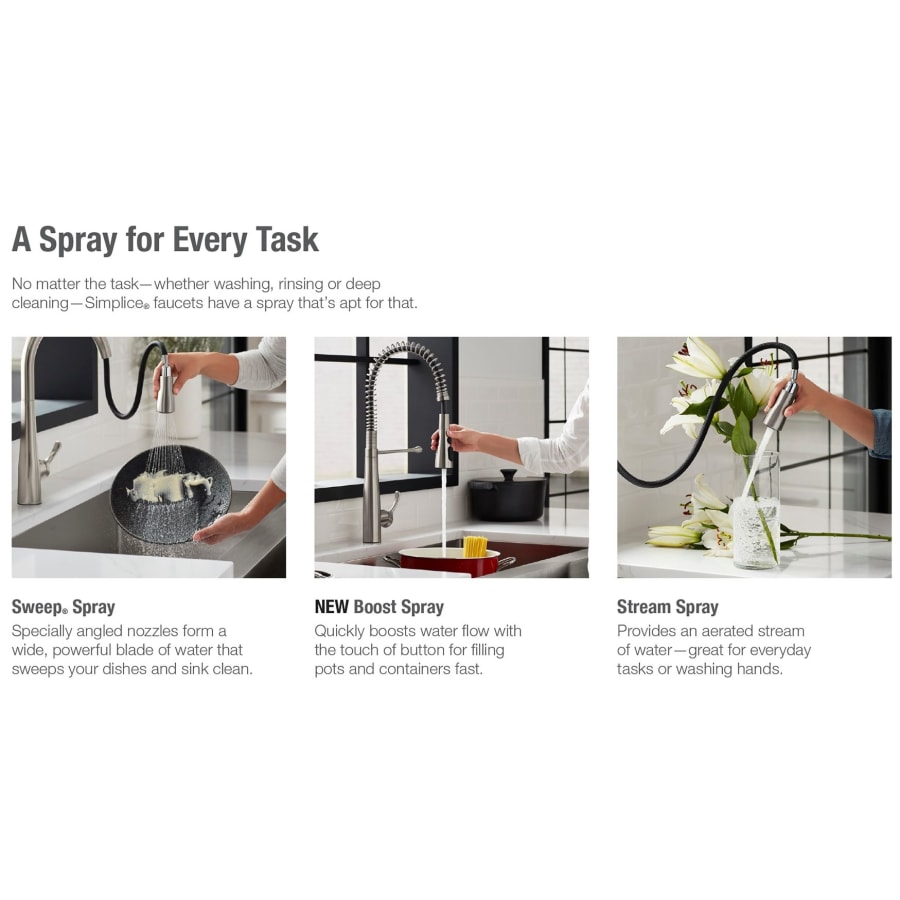 A Spray for Every Task

No matter the task—whether washing, rinsing or deep cleaning—Simplice® faucets have a spray that's apt for that.

Sweep® Spray
Specially angled nozzles form a wide, powerful blade of water that sweeps your dishes and sink clean.

NEW Boost Spray
Quickly boosts water flow with the touch of button for filling pots and containers fast.

Stream Spray
Provides an aerated stream of water—great for everyday tasks or washing hands.