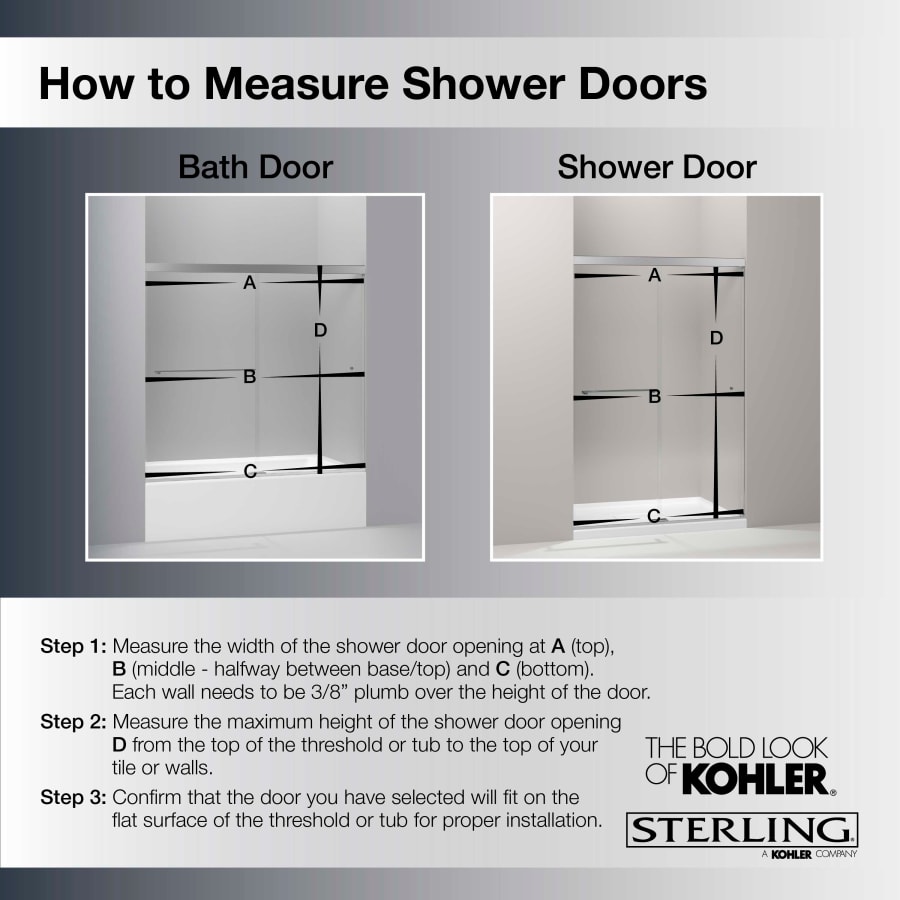 How to Measure Shower Doors

Bath Door

A

D

B

C

Shower Door

A

D

B

C

Step 1: Measure the width of the shower door opening at A (top), B (middle - halfway between base/top) and C (bottom). Each wall needs to be 3/8” plumb over the height of the door.

Step 2: Measure the maximum height of the shower door opening D from the top of the threshold or tub to the top of your tile or walls.

Step 3: Confirm that the door you have selected will fit on the flat surface of the threshold or tub for proper installation.

THE BOLD LOOK OF KOHLER®

STERLING®
A KOHLER COMPANY