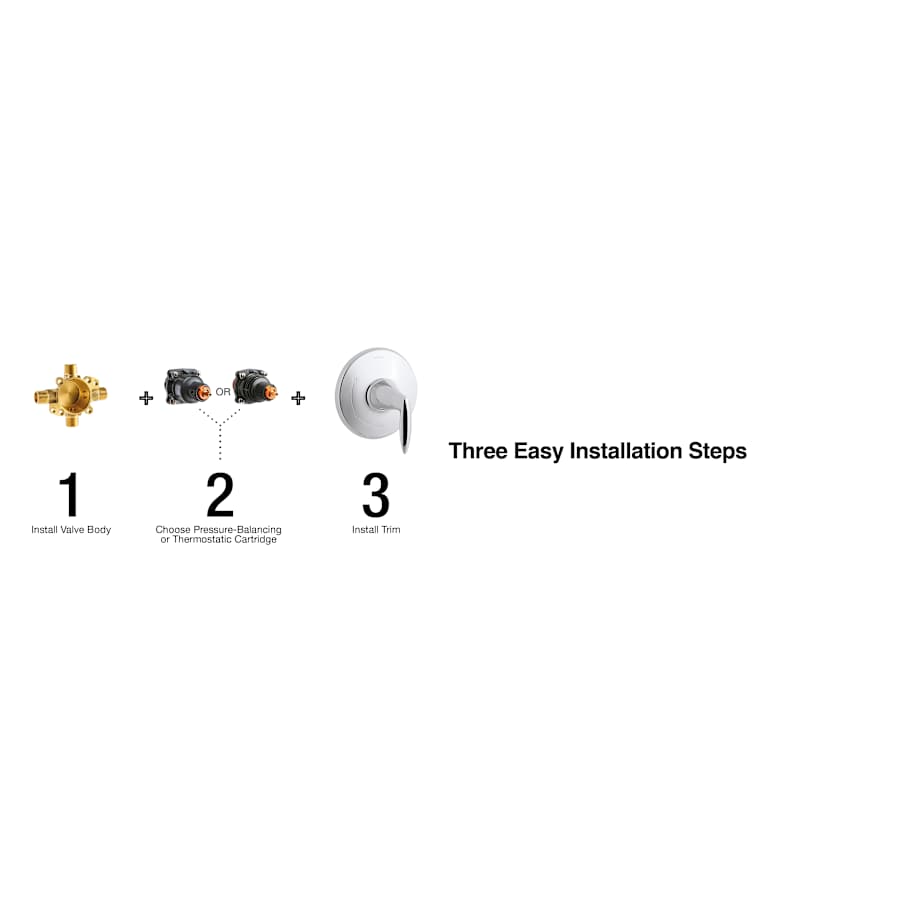 + OR +

1
Install Valve Body

2
Choose Pressure-Balancing or Thermostatic Cartridge

3
Install Trim

Three Easy Installation Steps