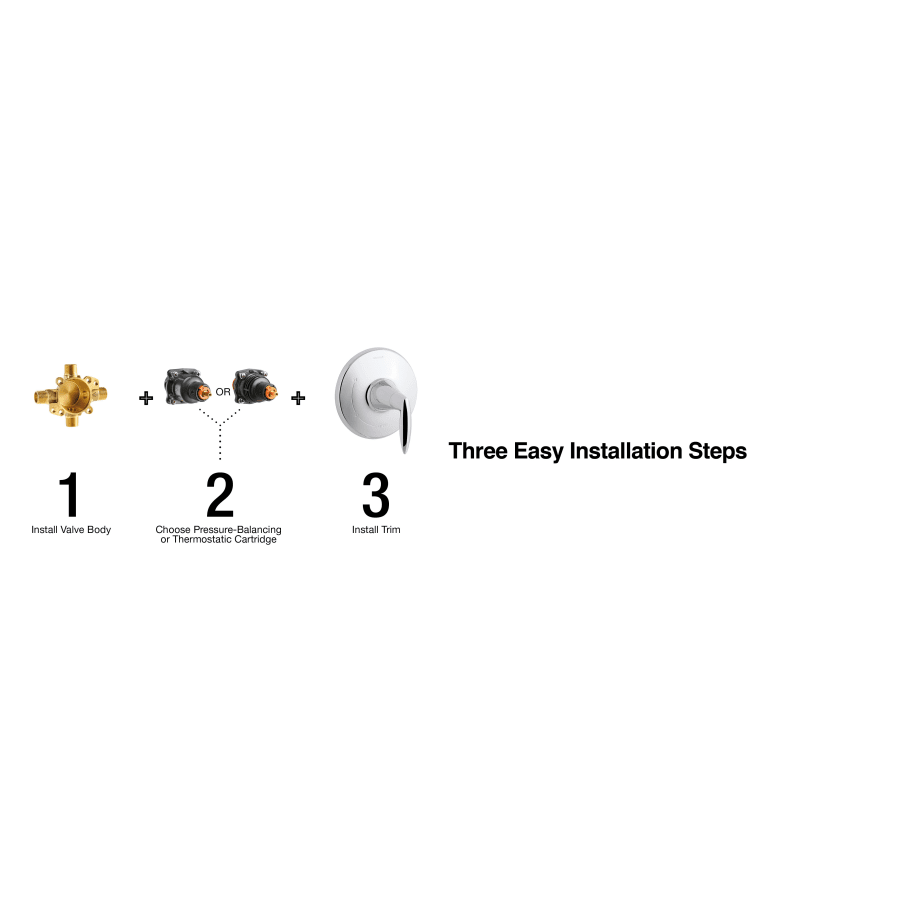 + OR +

1
Install Valve Body

2
Choose Pressure-Balancing or Thermostatic Cartridge

3
Install Trim

Three Easy Installation Steps