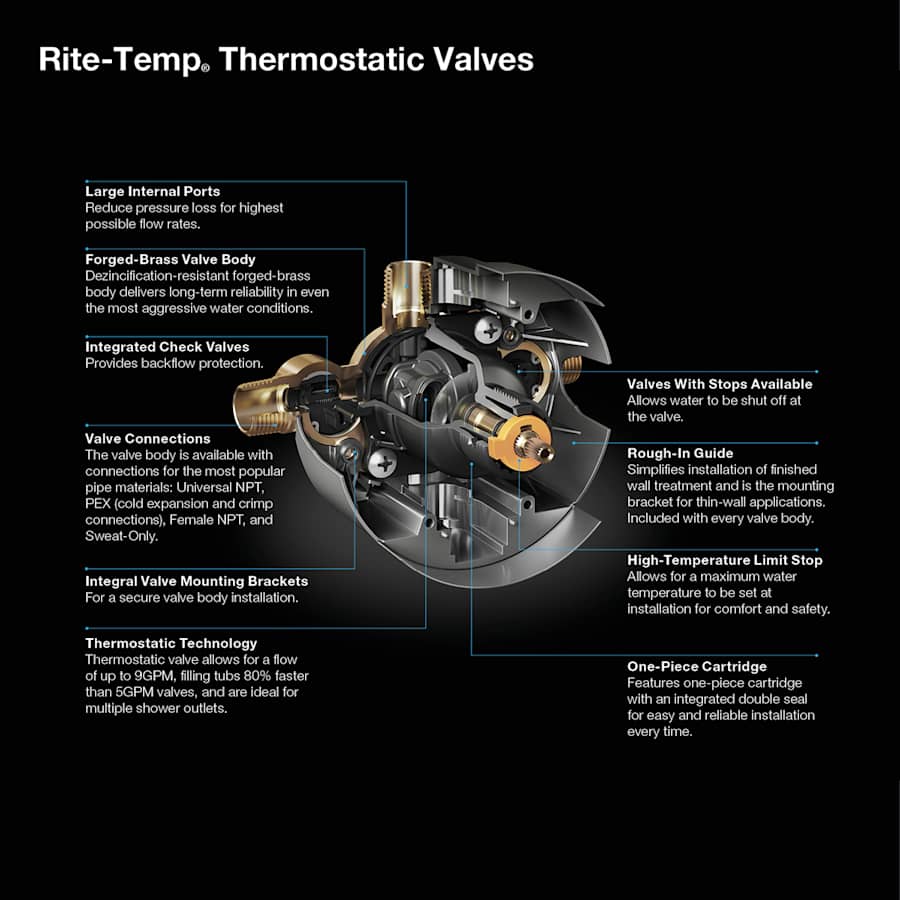 Rite-Temp® Thermostatic Valves

Large Internal Ports
Reduce pressure loss for highest possible flow rates.

Forged-Brass Valve Body
Dezincification-resistant forged-brass body delivers long-term reliability in even the most aggressive water conditions.

Integrated Check Valves
Provides backflow protection.

Valve Connections
The valve body is available with connections for the most popular pipe materials: Universal NPT, PEX (cold expansion and crimp connections), Female NPT, and Sweat-Only.

Integral Valve Mounting Brackets
For a secure valve body installation.

Thermostatic Technology
Thermostatic valve allows for a flow of up to 9GPM, filling tubs 80% faster than 5GPM valves, and are ideal for multiple shower outlets.

Valves With Stops Available
Allows water to be shut off at the valve.

Rough-In Guide
Simplifies installation of finished wall treatment and is the mounting bracket for thin-wall applications. Included with every valve body.

High-Temperature Limit Stop
Allows for a maximum water temperature to be set at installation for comfort and safety.

One-Piece Cartridge
Features one-piece cartridge with an integrated double seal for easy and reliable installation every time.