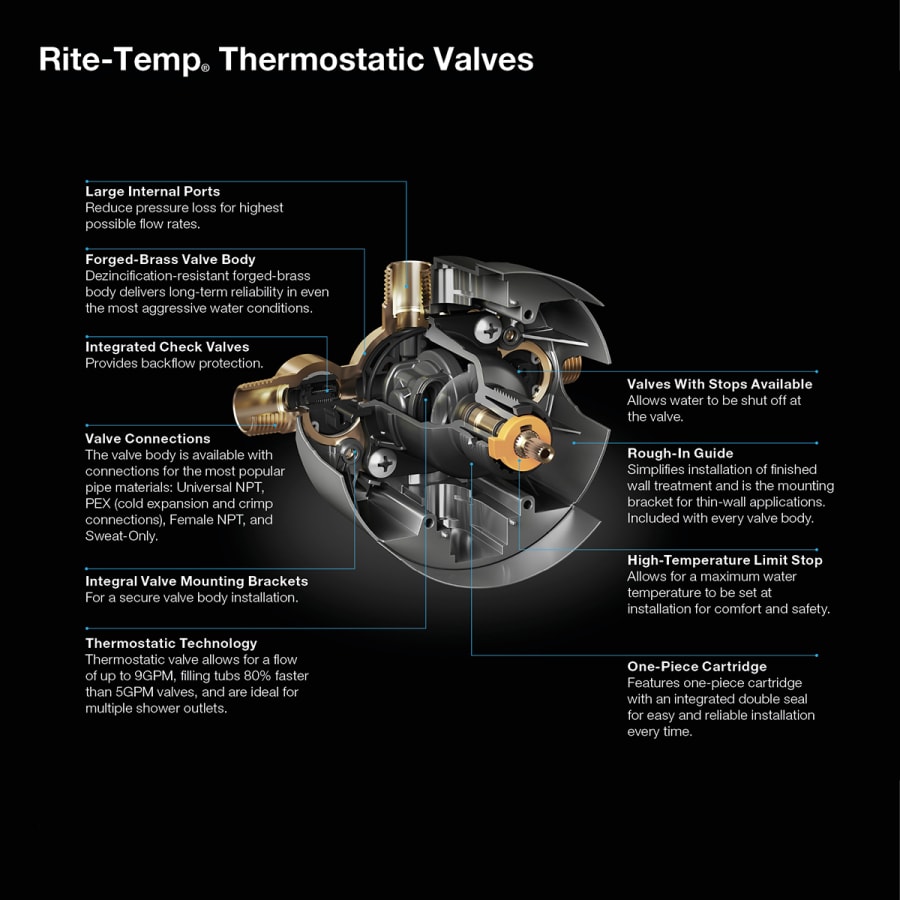 Rite-Temp® Thermostatic Valves

Large Internal Ports
Reduce pressure loss for highest possible flow rates.

Forged-Brass Valve Body
Dezincification-resistant forged-brass body delivers long-term reliability in even the most aggressive water conditions.

Integrated Check Valves
Provides backflow protection.

Valve Connections
The valve body is available with connections for the most popular pipe materials: Universal NPT, PEX (cold expansion and crimp connections), Female NPT, and Sweat-Only.

Integral Valve Mounting Brackets
For a secure valve body installation.

Thermostatic Technology
Thermostatic valve allows for a flow of up to 9GPM, filling tubs 80% faster than 5GPM valves, and are ideal for multiple shower outlets.

Valves With Stops Available
Allows water to be shut off at the valve.

Rough-In Guide
Simplifies installation of finished wall treatment and is the mounting bracket for thin-wall applications. Included with every valve body.

High-Temperature Limit Stop
Allows for a maximum water temperature to be set at installation for comfort and safety.

One-Piece Cartridge
Features one-piece cartridge with an integrated double seal for easy and reliable installation every time.